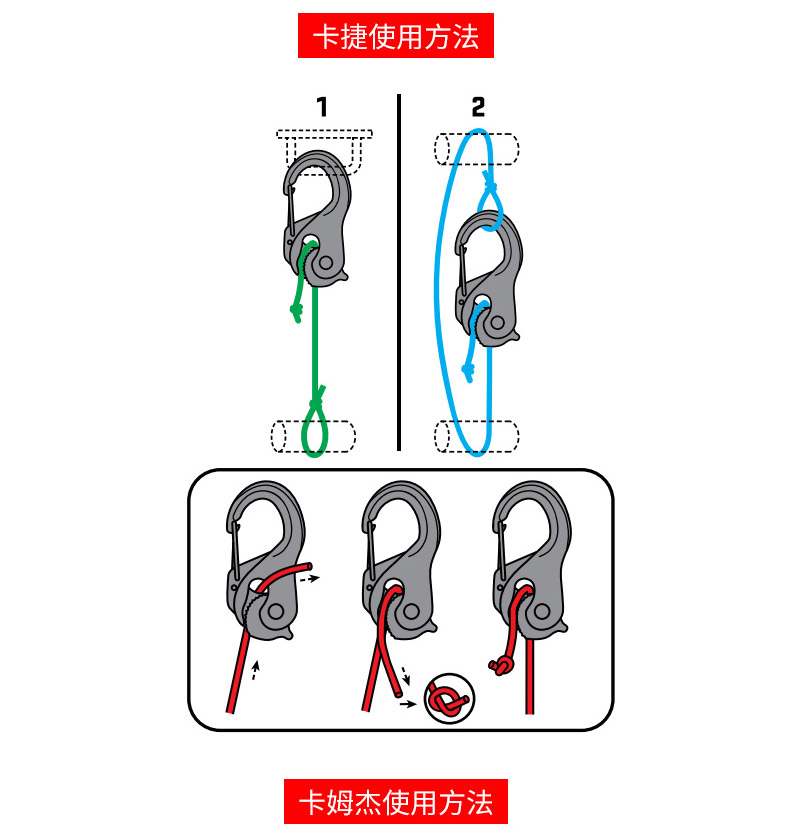 卡捷使用方法

1

2

卡姆杰使用方法