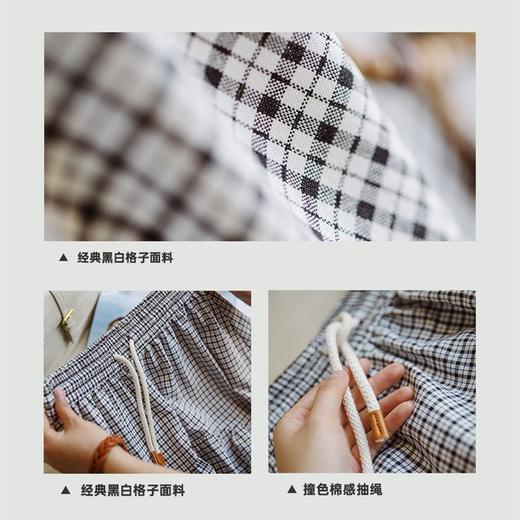 ▲ 经典黑白格子面料

▲ 经典黑白格子面料

▲ 撞色棉感抽绳