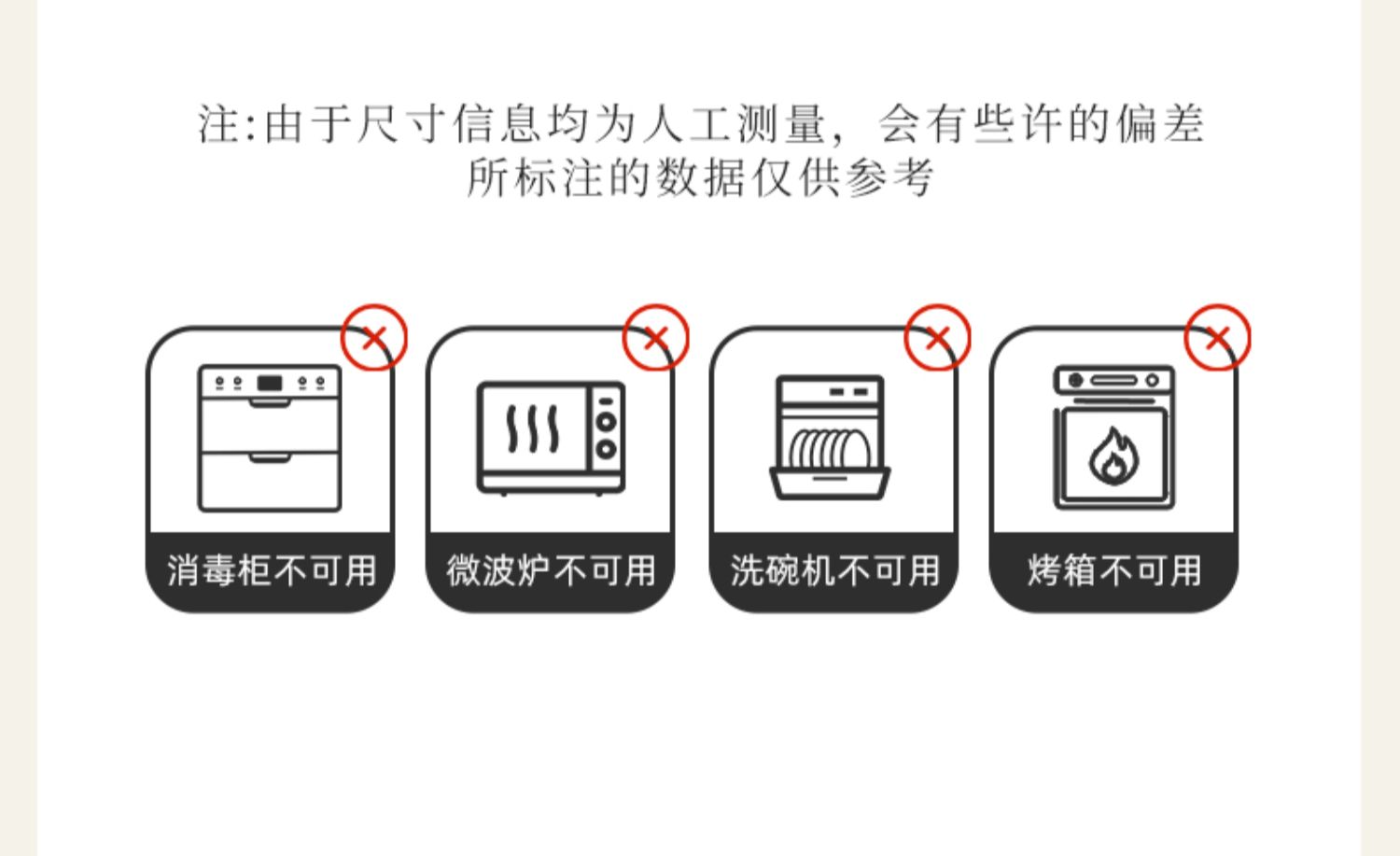 注:由于尺寸信息均为人工测量，会有些许的偏差
所标注的数据仅供参考

消毒柜不可用

微波炉不可用

洗碗机不可用

烤箱不可用