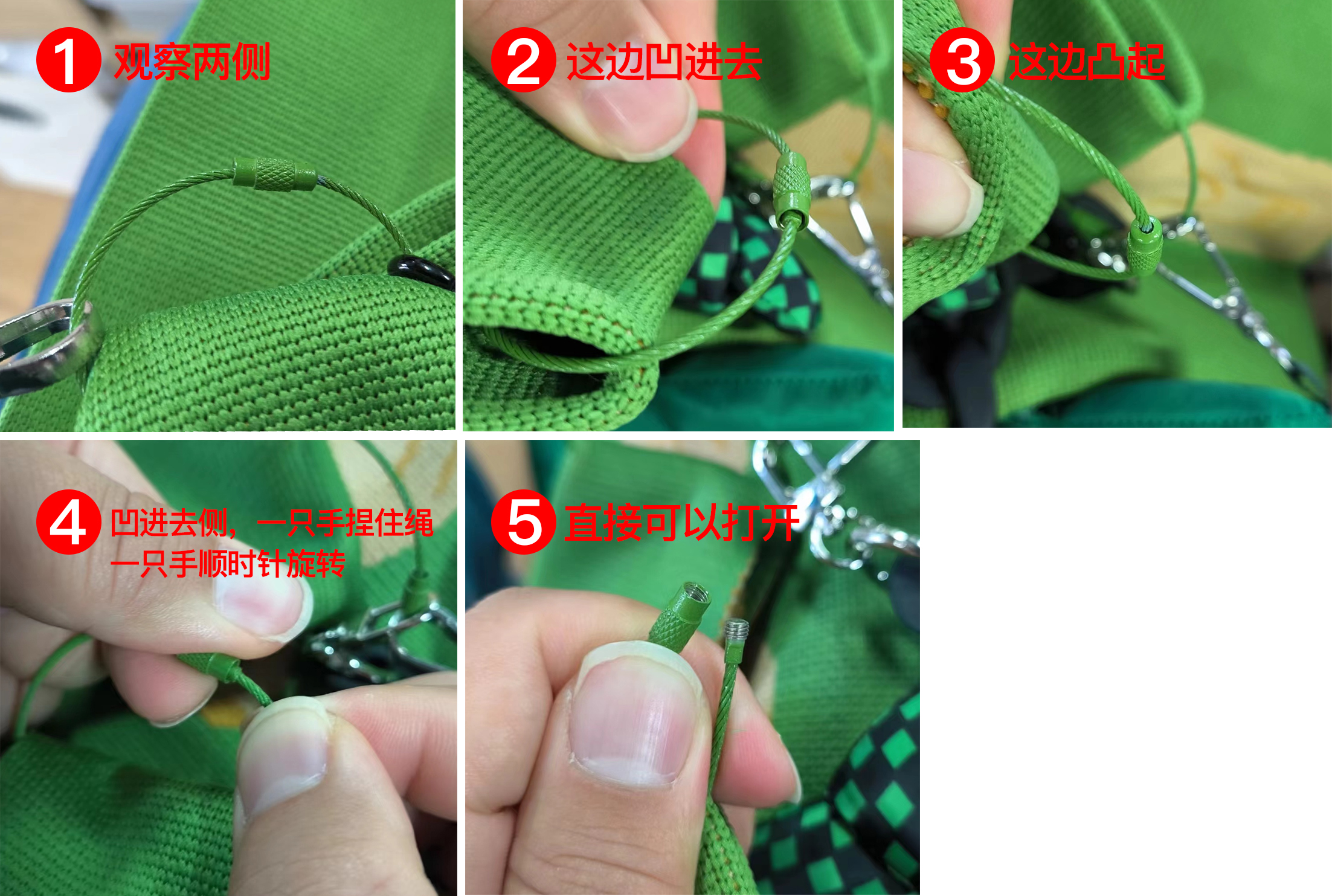 1 观察两侧

2 这边凹进去

3 这边凸起

4 凹进去侧，一只手捏住绳
一只手顺时针旋转

5 直接可以打开