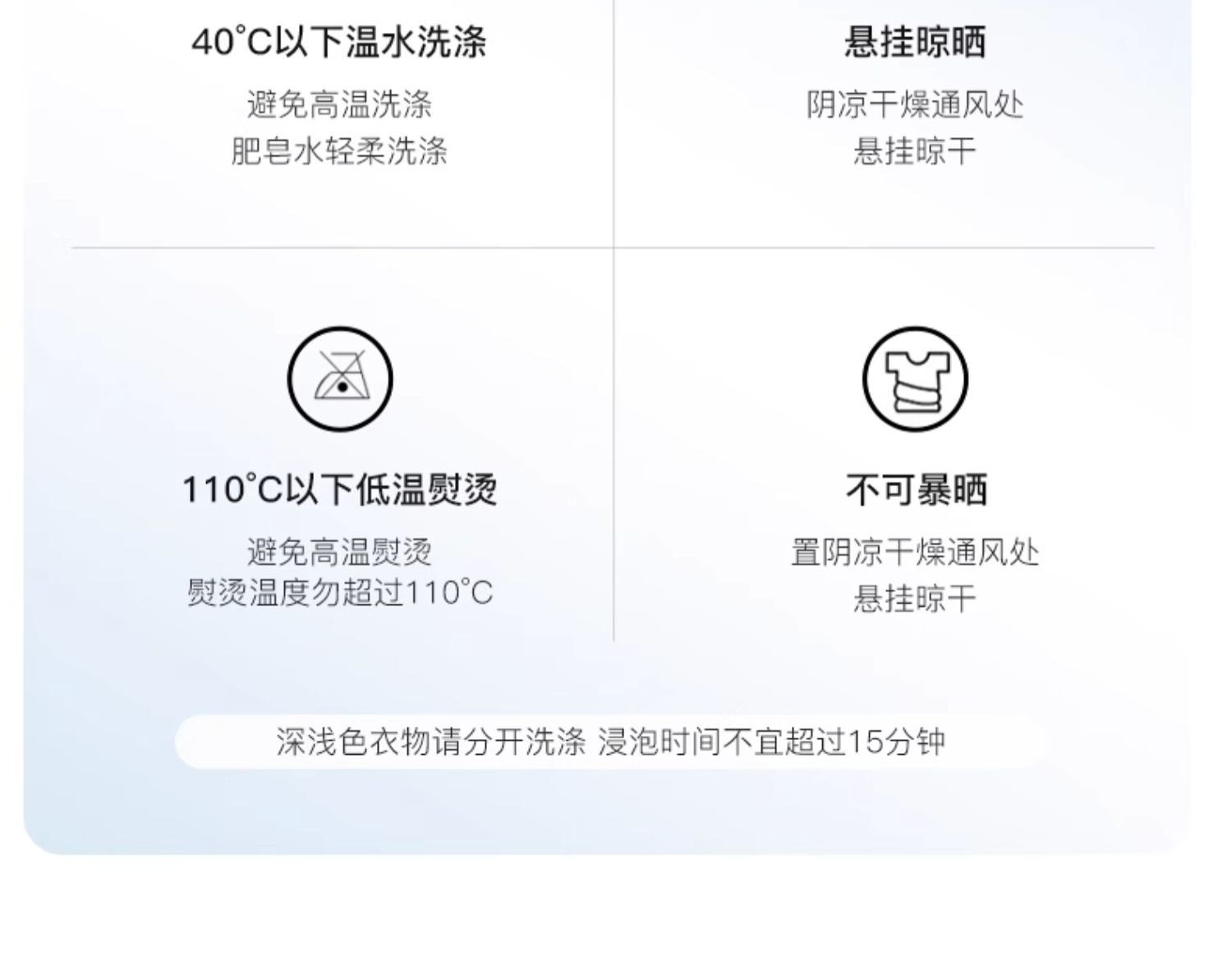 40°C以下温水洗涤

避免高温洗涤
肥皂水轻柔洗涤

悬挂晾晒

阴凉干燥通风处
悬挂晾干

110°C以下低温熨烫

避免高温熨烫
熨烫温度勿超过110°C

不可暴晒

置阴凉干燥通风处
悬挂晾干

深浅色衣物请分开洗涤 浸泡时间不宜超过15分钟