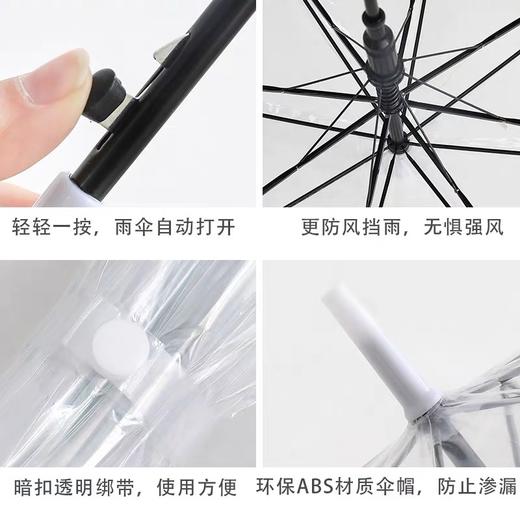 轻轻一按，雨伞自动打开

更防风挡雨，无惧强风

暗扣透明绑带，使用方便

环保ABS材质伞帽，防止渗漏