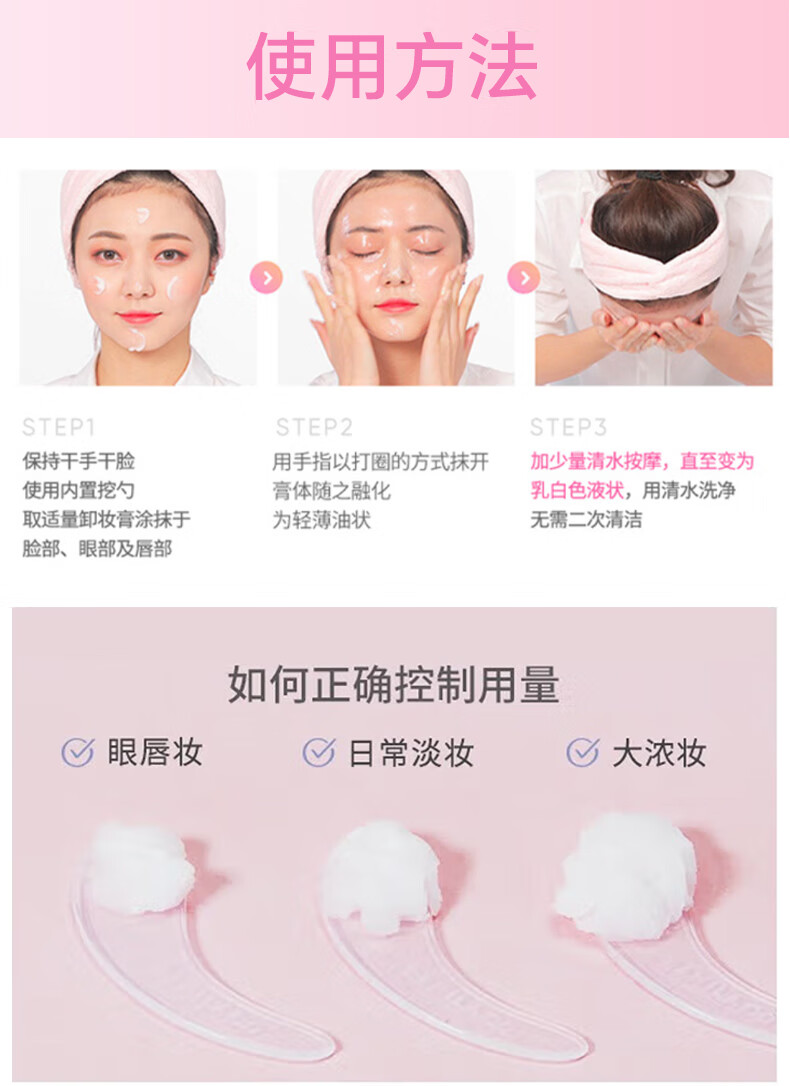 使用方法

STEP1
保持干手干脸
使用内置挖勺
取适量卸妆膏涂抹于
脸部、眼部及唇部

STEP2
用手指以打圈的方式抹开
膏体随之融化
为轻薄油状

STEP3
加少量清水按摩，直至变为
乳白色液状，用清水洗净
无需二次清洁

如何正确控制用量

眼唇妆

日常淡妆

大浓妆