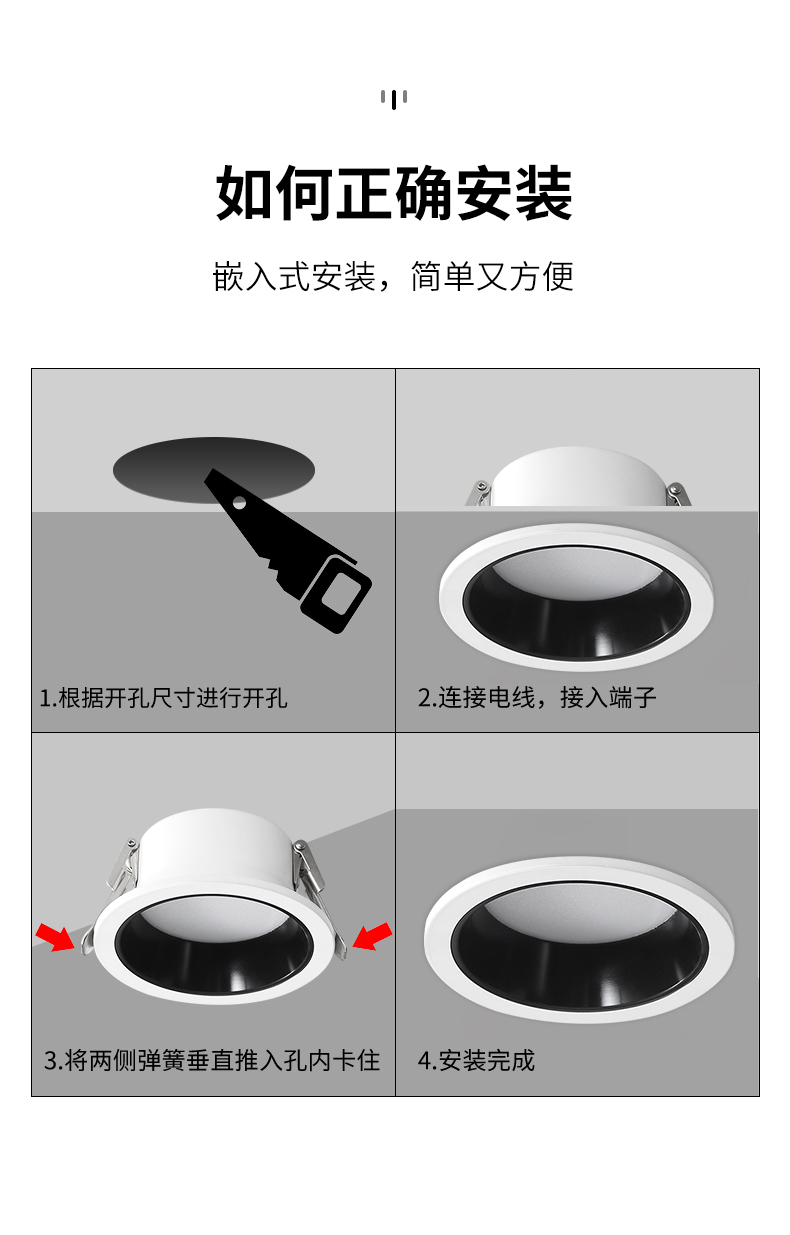 如何正确安装

嵌入式安装，简单又方便

1.根据开孔尺寸进行开孔

2.连接电线，接入端子

3.将两侧弹簧垂直推入孔内卡住

4.安装完成