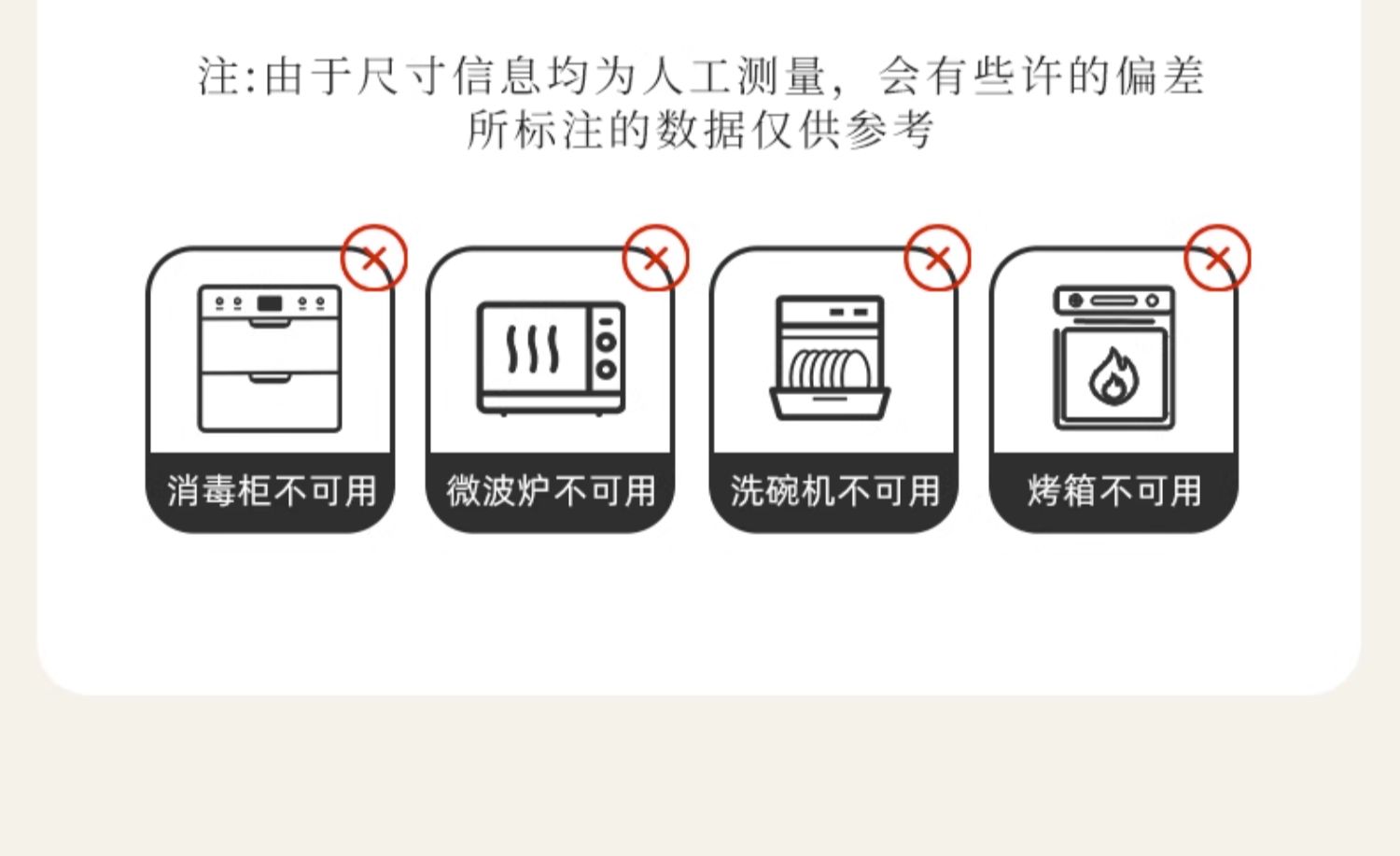 注:由于尺寸信息均为人工测量，会有些许的偏差
所标注的数据仅供参考

消毒柜不可用

微波炉不可用

洗碗机不可用

烤箱不可用