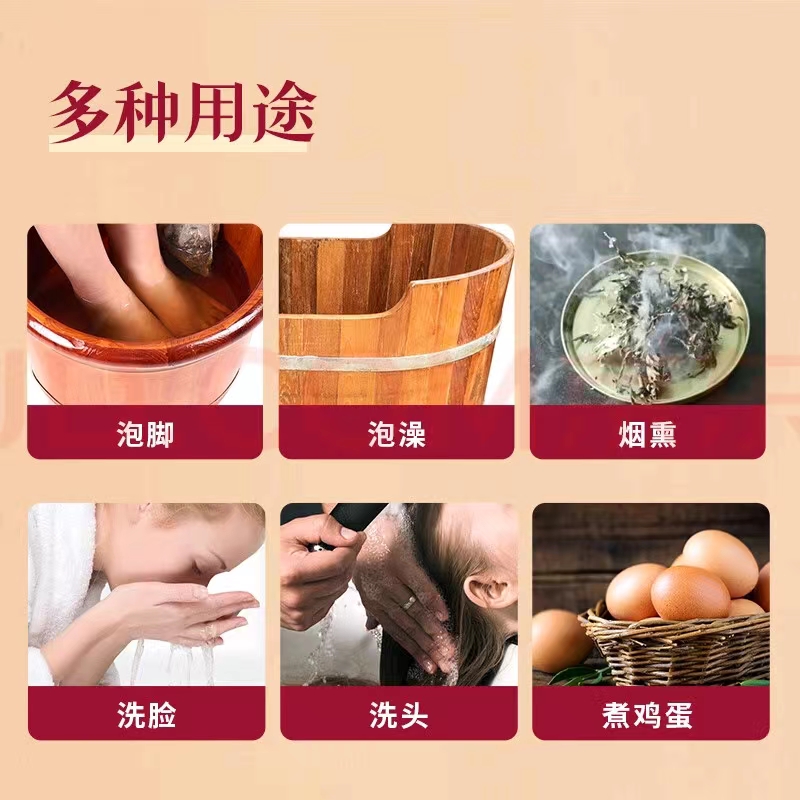 多种用途

泡脚

泡澡

烟熏

洗脸

洗头

煮鸡蛋