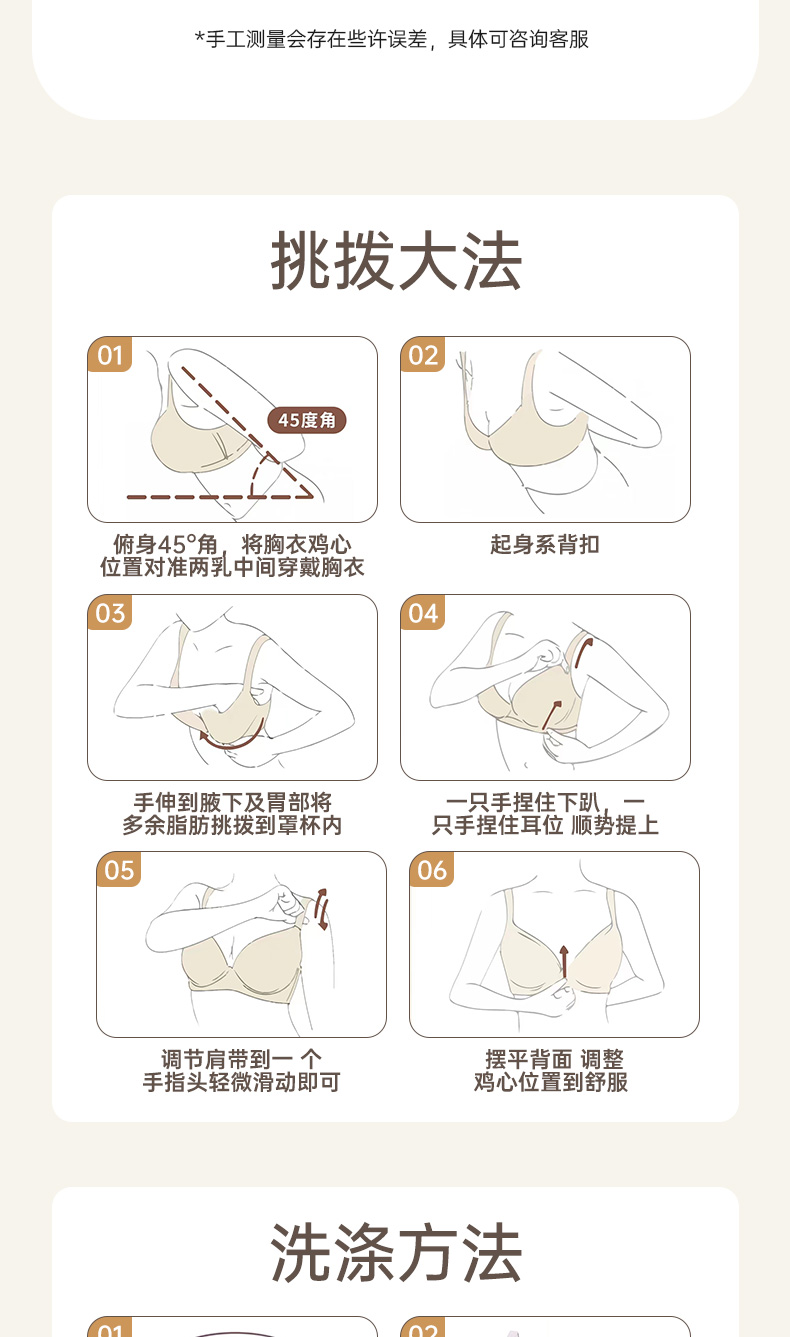 *手工测量会存在些许误差，具体可咨询客服

挑拨大法

01

45度角

俯身45°角，将胸衣鸡心位置对准两乳中间穿戴胸衣

02

起身系背扣

03

手伸到腋下及胃部将多余脂肪挑拨到罩杯内

04

一只手捏住下趴，一只手捏住耳位 顺势提上

05

调节肩带到一 个手指头轻微滑动即可

06

摆平背面 调整鸡心位置到舒服

洗涤方法

01

02