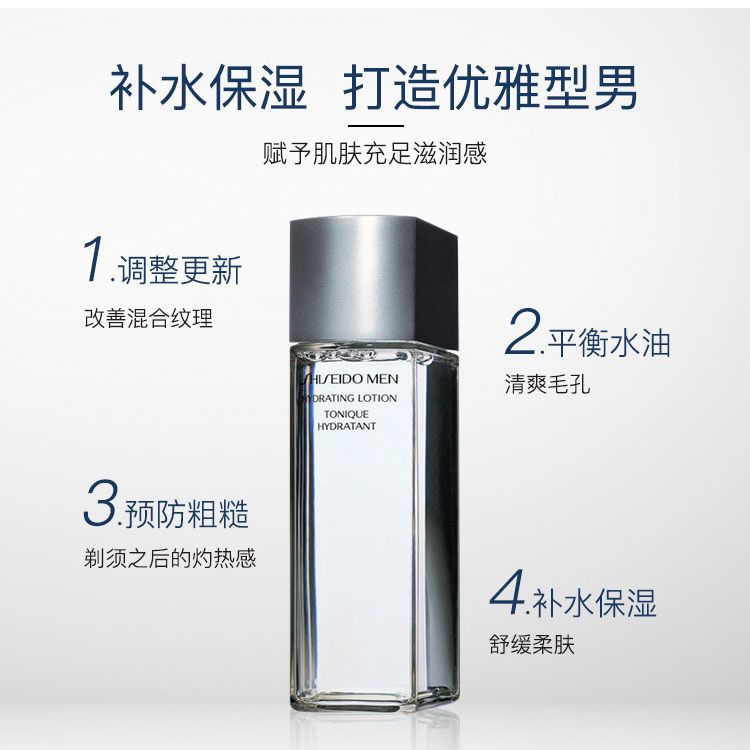 补水保湿 打造优雅型男

赋予肌肤充足滋润感

1.调整更新

改善混合纹理

2.平衡水油

清爽毛孔

SHISEIDO MEN

HYDRATING LOTION

TONIQUE HYDRATANT

3.预防粗糙

剃须之后的灼热感

4.补水保湿

舒缓柔肤