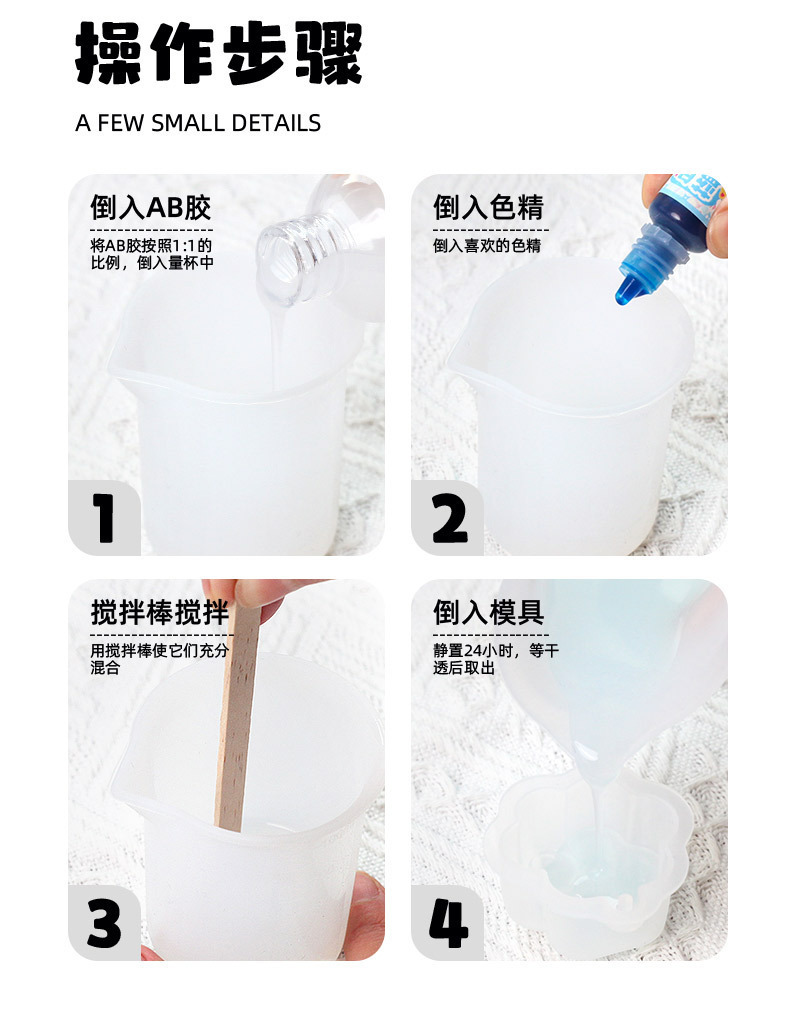 操作步骤

A FEW SMALL DETAILS

倒入AB胶

将AB胶按照1:1的比例，倒入量杯中

1

倒入色精

倒入喜欢的色精

2

搅拌棒搅拌

用搅拌棒使它们充分混合

3

倒入模具

静置24小时，等干透后取出

4