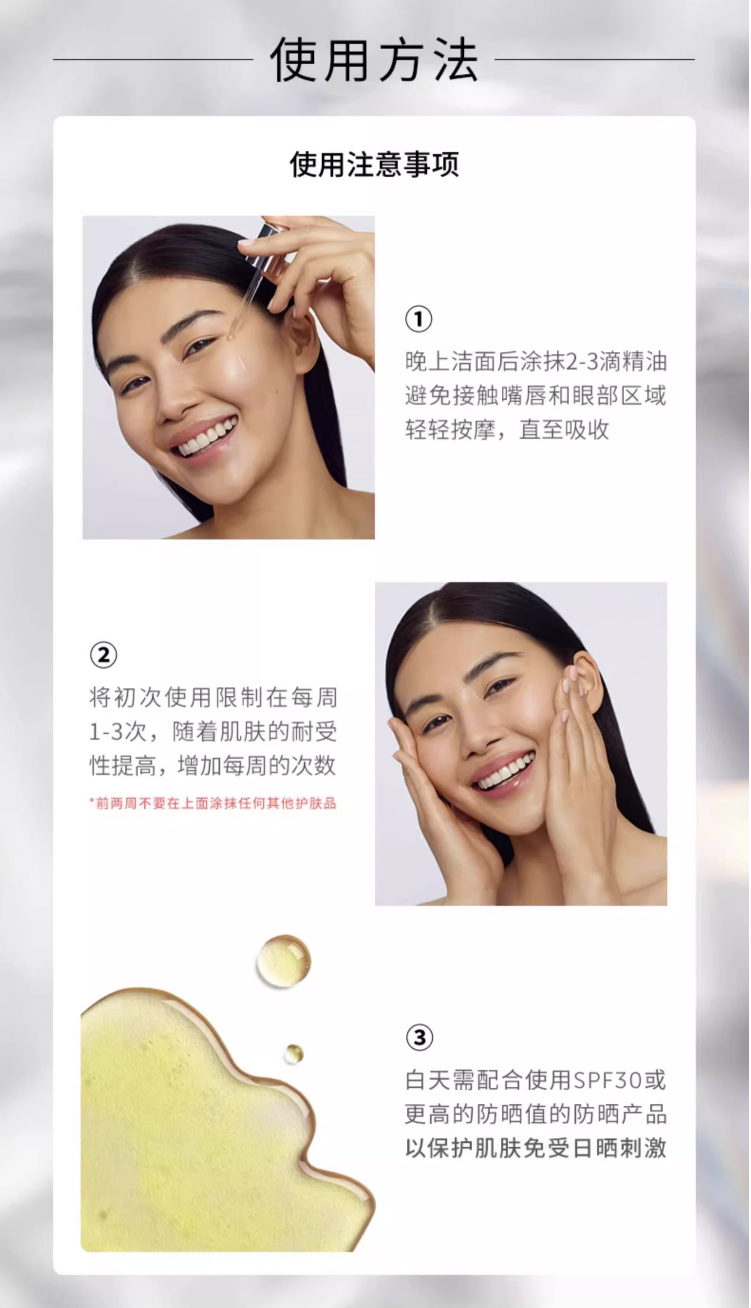 使用方法

使用注意事项

①
晚上洁面后涂抹2-3滴精油
避免接触嘴唇和眼部区域
轻轻按摩，直至吸收

②
将初次使用限制在每周1-3次，随着肌肤的耐受性提高，增加每周的次数
*前两周不要在上面涂抹任何其他护肤品

③
白天需配合使用SPF30或更高的防晒值的防晒产品
以保护肌肤免受日晒刺激