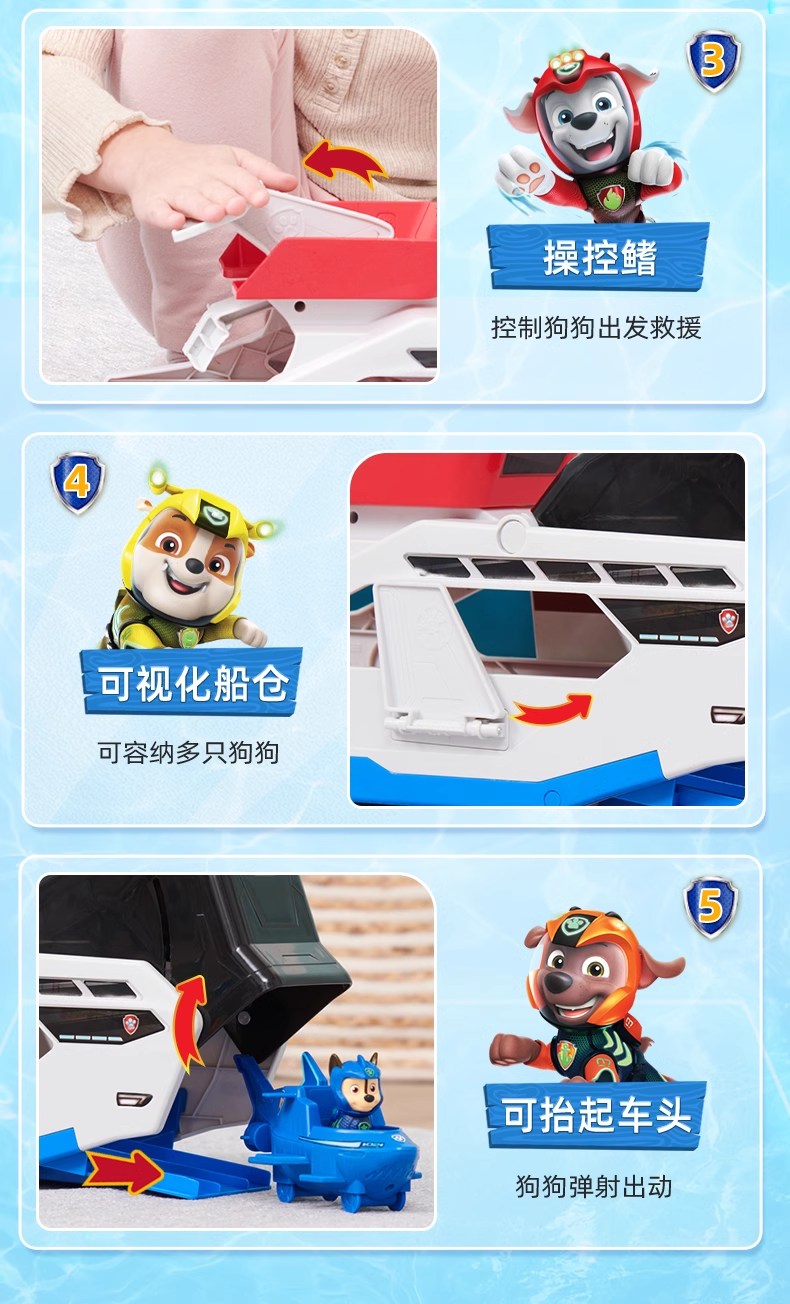 3

操控鳍

控制狗狗出发救援

4

可视化船仓

可容纳多只狗狗

5

可抬起车头

狗狗弹射出动