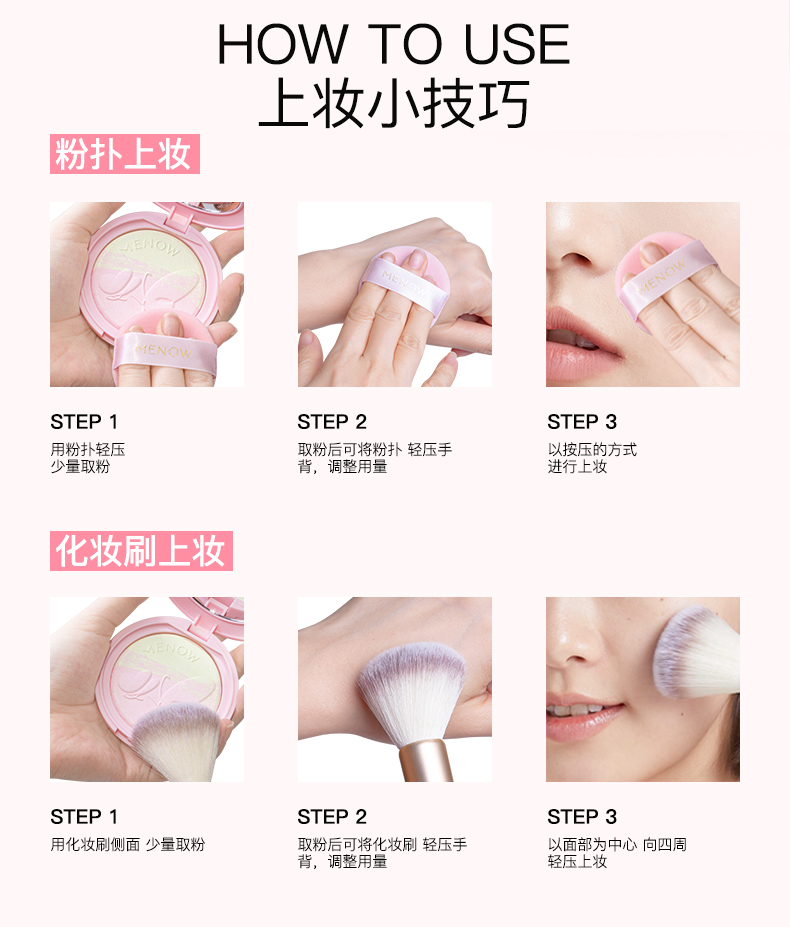 HOW TO USE
上妆小技巧

粉扑上妆

MENOW

MENOW

MENOW

MENOW

STEP 1
用粉扑轻压
少量取粉

STEP 2
取粉后可将粉扑 轻压手背，调整用量

STEP 3
以按压的方式
进行上妆

化妆刷上妆

MENOW

STEP 1
用化妆刷侧面 少量取粉

STEP 2
取粉后可将化妆刷 轻压手背，调整用量

STEP 3
以面部为中心 向四周
轻压上妆