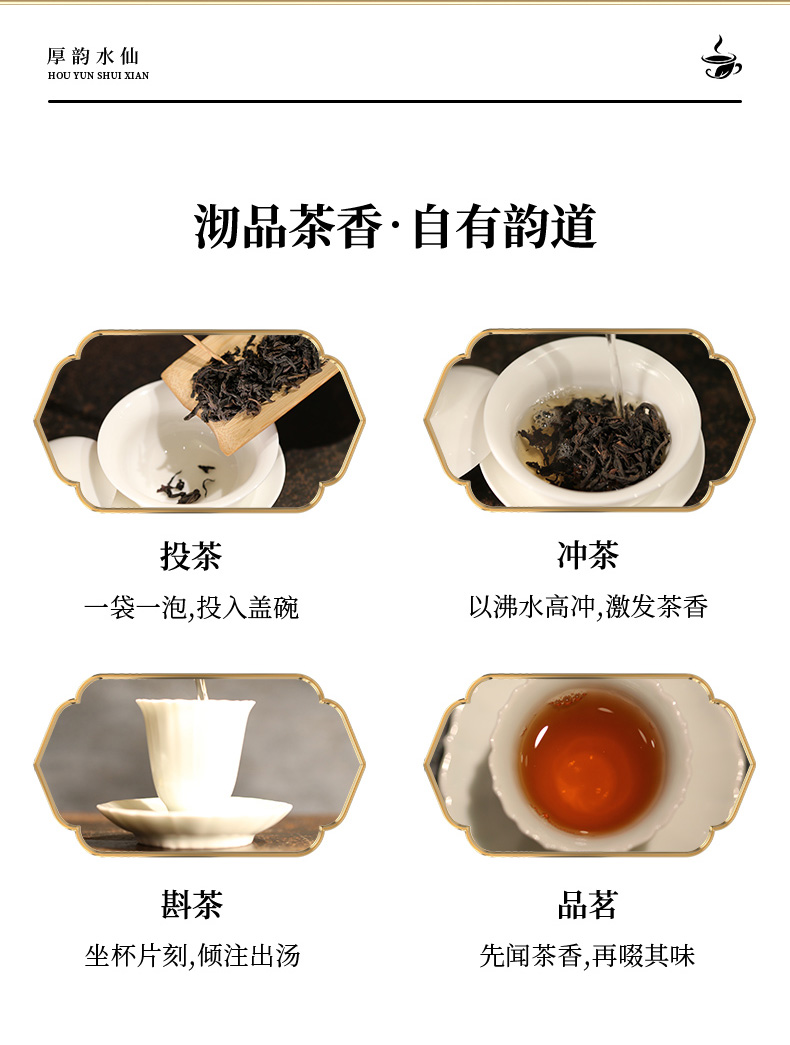 厚韵水仙
HOU YUN SHUI XIAN

沏品茶香·自有韵道

投茶
一袋一泡,投入盖碗

冲茶
以沸水高冲,激发茶香

斟茶
坐杯片刻,倾注出汤

品茗
先闻茶香,再啜其味