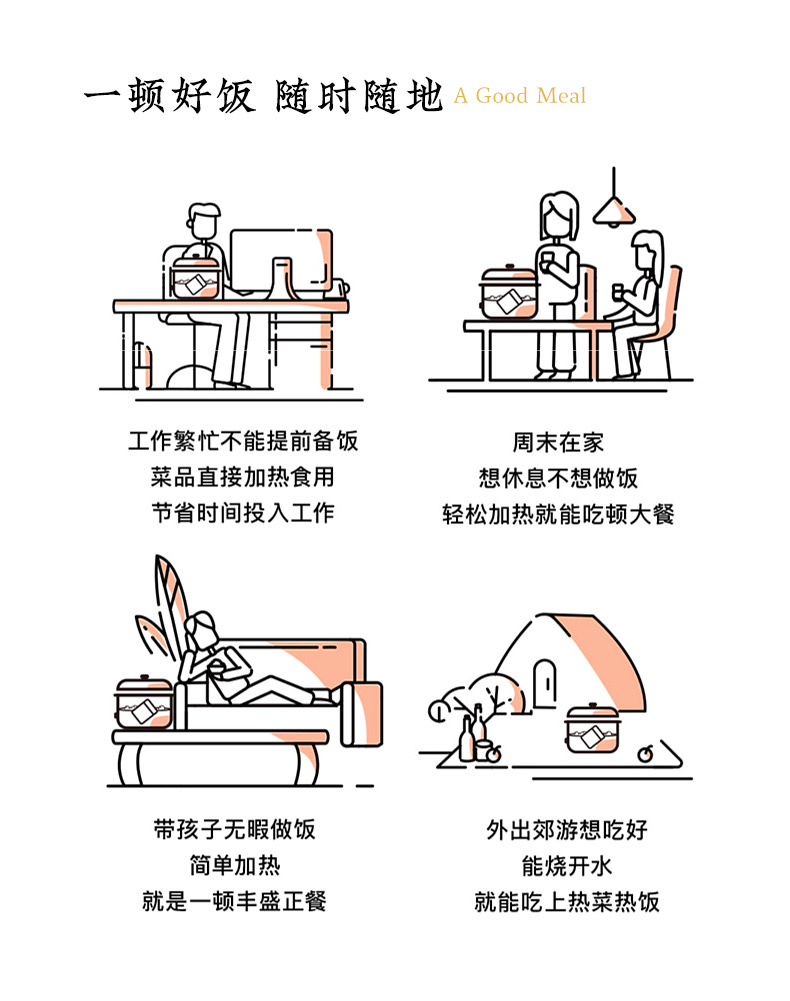 一顿好饭 随时随地 A Good Meal

工作繁忙不能提前备饭
菜品直接加热食用
节省时间投入工作

周末在家
想休息不想做饭
轻松加热就能吃顿大餐

带孩子无暇做饭
简单加热
就是一顿丰盛正餐

外出郊游想吃好
能烧开水
就能吃上热菜热饭