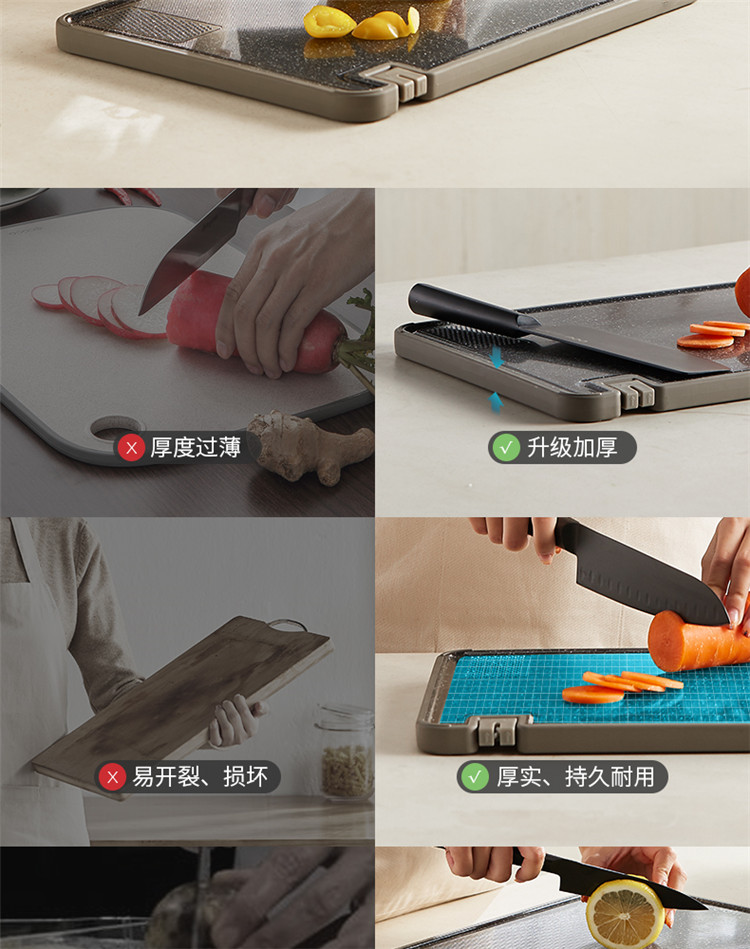 厚度过薄

升级加厚

易开裂、损坏

厚实、持久耐用