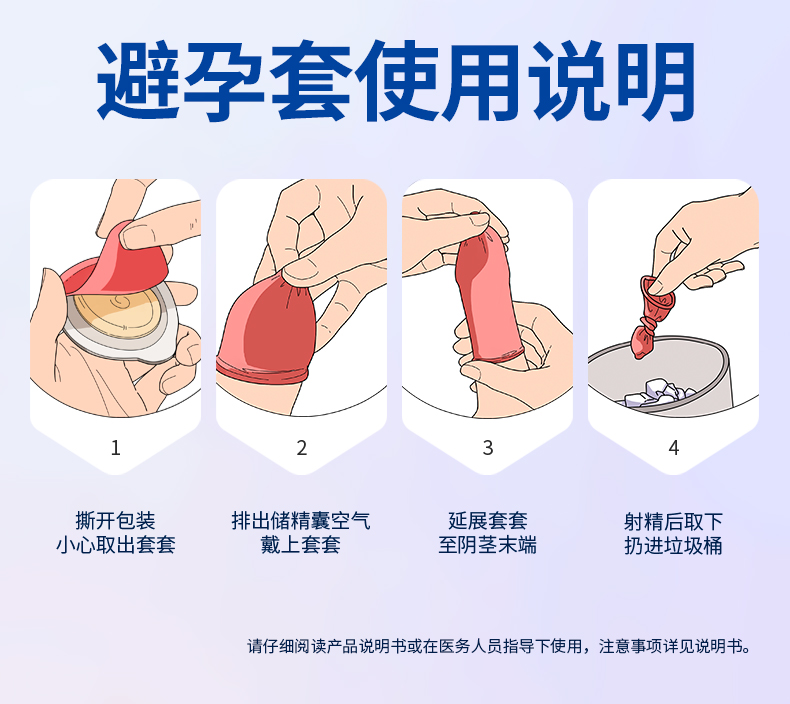 避孕套使用说明

1

撕开包装
小心取出套套

2

排出储精囊空气
戴上套套

3

延展套套
至阴茎末端

4

射精后取下
扔进垃圾桶

请仔细阅读产品说明书或在医务人员指导下使用，注意事项详见说明书。