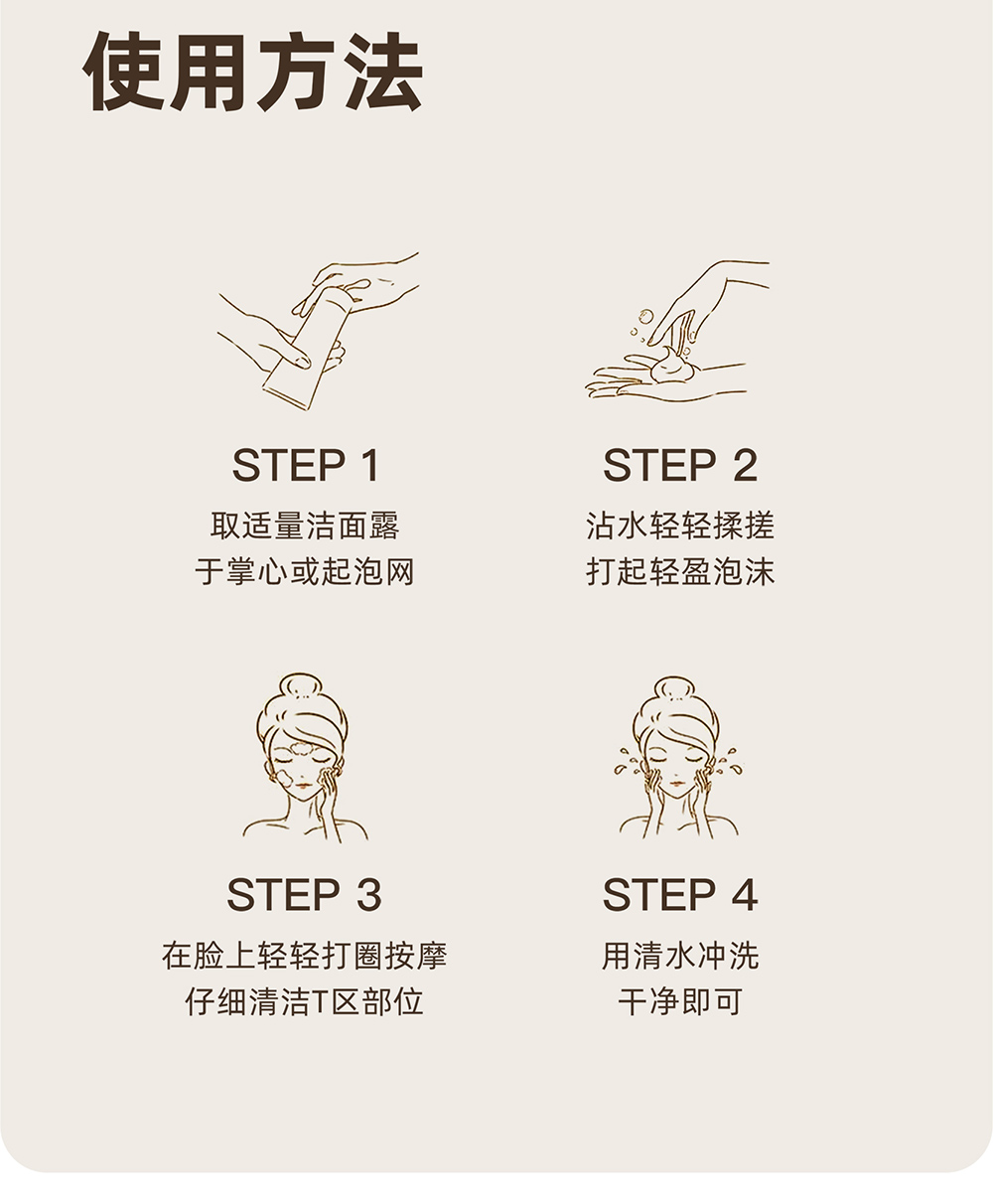 使用方法

STEP 1
取适量洁面露
于掌心或起泡网

STEP 2
沾水轻轻揉搓
打起轻盈泡沫

STEP 3
在脸上轻轻打圈按摩
仔细清洁T区部位

STEP 4
用清水冲洗
干净即可