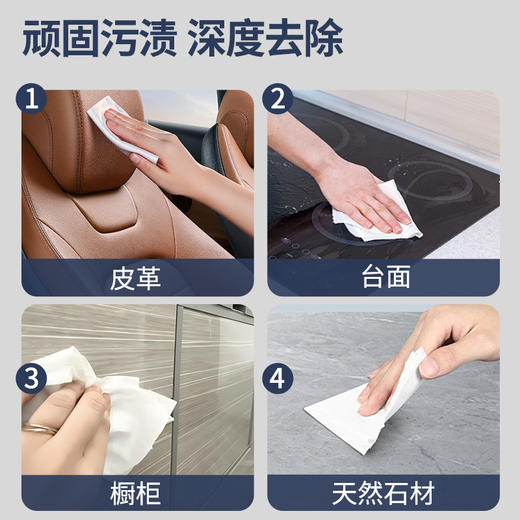 顽固污渍 深度去除

1
皮革

2
台面

3
橱柜

4
天然石材