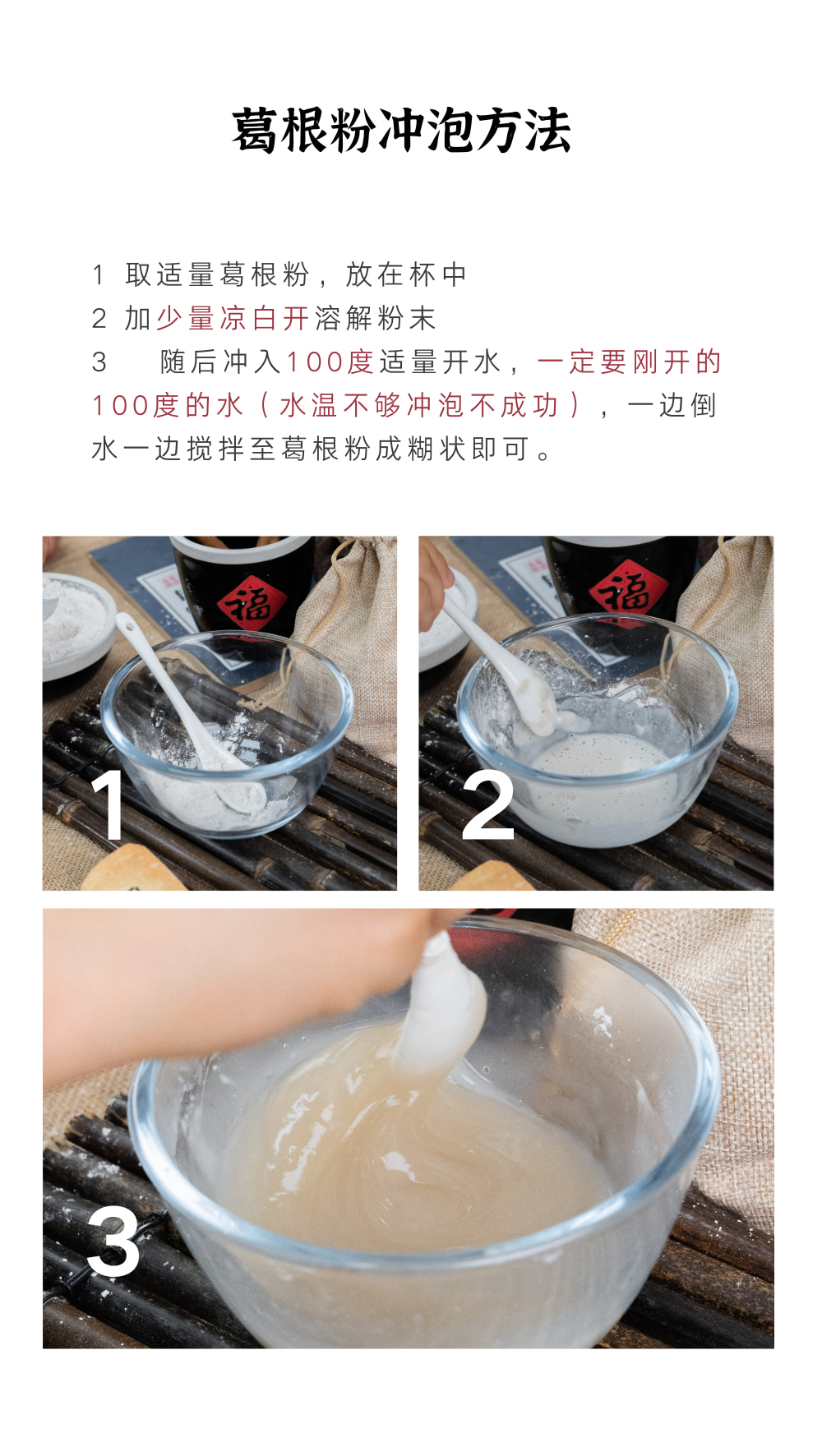 葛根粉冲泡方法

1 取适量葛根粉，放在杯中
2 加少量凉白开溶解粉末
3 随后冲入100度适量开水，一定要刚开的100度的水（水温不够冲泡不成功），一边倒水一边搅拌至葛根粉成糊状即可。

福

1

福

2

3