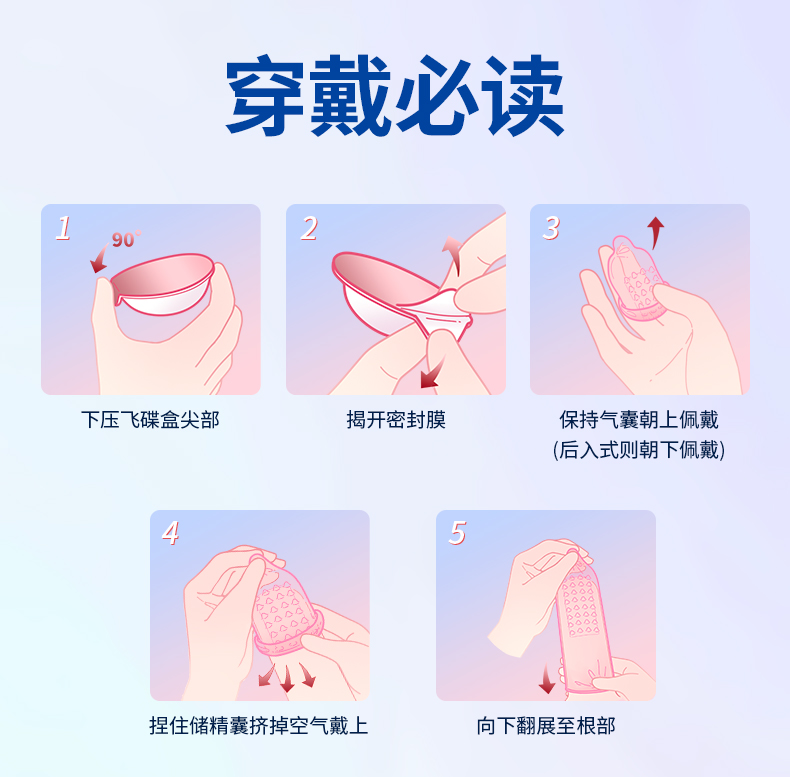 穿戴必读

1
90°
下压飞碟盒尖部

2
揭开密封膜

3
保持气囊朝上佩戴
(后入式则朝下佩戴)

4
捏住储精囊挤掉空气戴上

5
向下翻展至根部