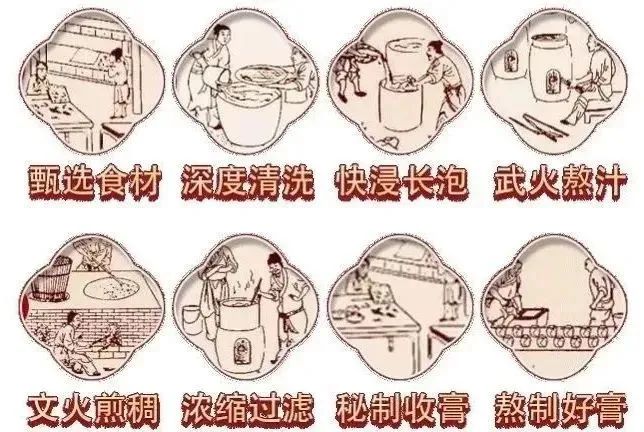 甄选食材 深度清洗 快浸长泡 武火熬汁

文火煎稠 浓缩过滤 秘制收膏 熬制好膏