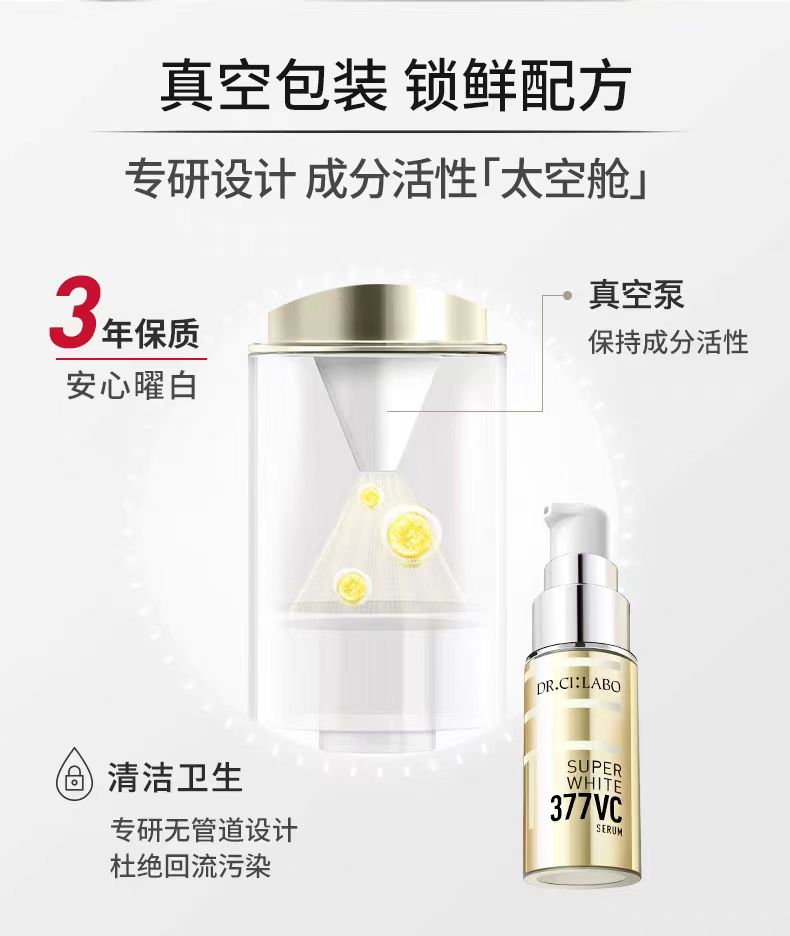 真空包装 锁鲜配方

专研设计 成分活性「太空舱」

3年保质
安心曜白

真空泵
保持成分活性

清洁卫生
专研无管道设计
杜绝回流污染

DR.CI:LABO
SUPER WHITE
377VC
SERUM