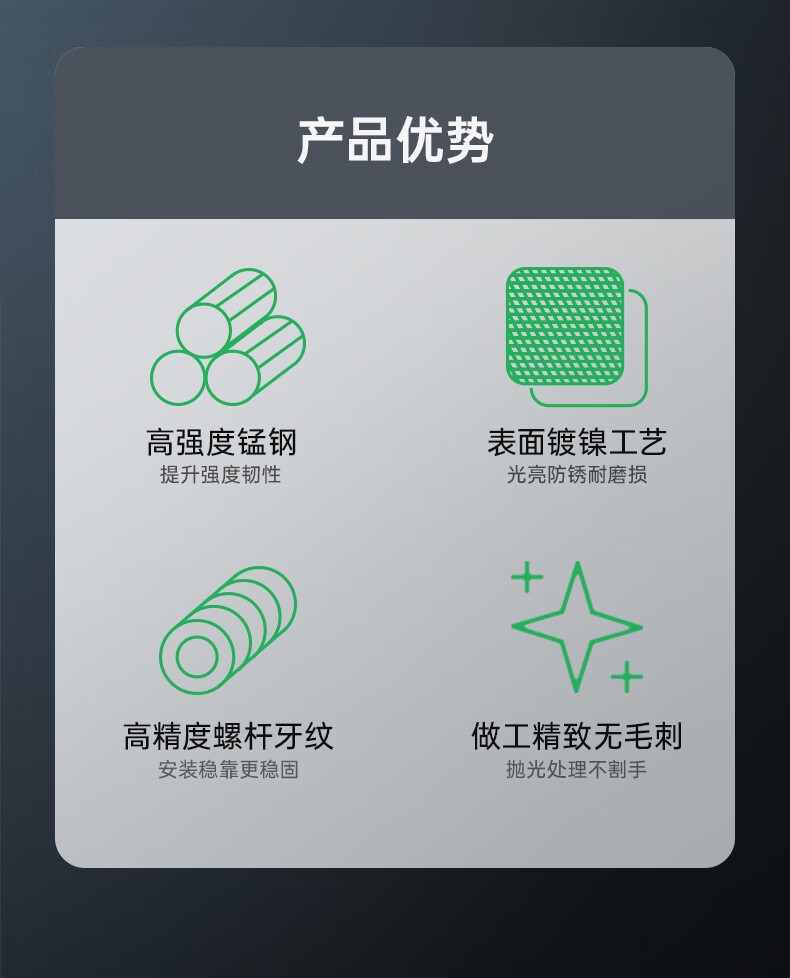 产品优势

高强度锰钢
提升强度韧性

表面镀镍工艺
光亮防锈耐磨损

高精度螺杆牙纹
安装稳靠更稳固

做工精致无毛刺
抛光处理不割手