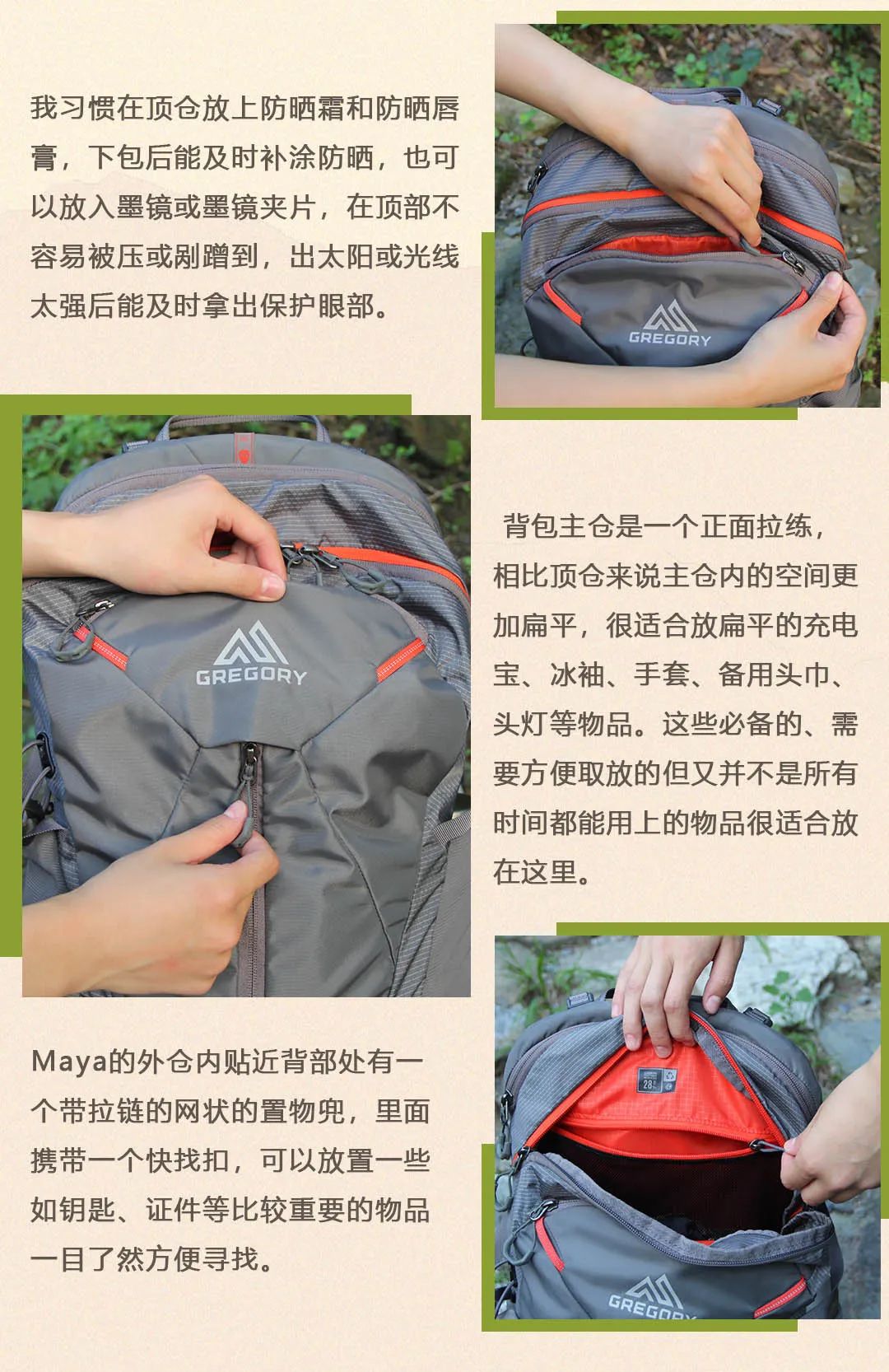 我习惯在顶仓放上防晒霜和防晒唇膏，下包后能及时补涂防晒，也可以放入墨镜或墨镜夹片，在顶部不容易被压或剐蹭到，出太阳或光线太强后能及时拿出保护眼部。

GREGORY

GREGORY

背包主仓是一个正面拉练，相比顶仓来说主仓内的空间更加扁平，很适合放扁平的充电宝、冰袖、手套、备用头巾、头灯等物品。这些必备的、需要方便取放的但又并不是所有时间都能用上的物品很适合放在这里。

Maya的外仓内贴近背部处有一个带拉链的网状的置物兜，里面携带一个快找扣，可以放置一些如钥匙、证件等比较重要的物品一目了然方便寻找。

28

GREGORY