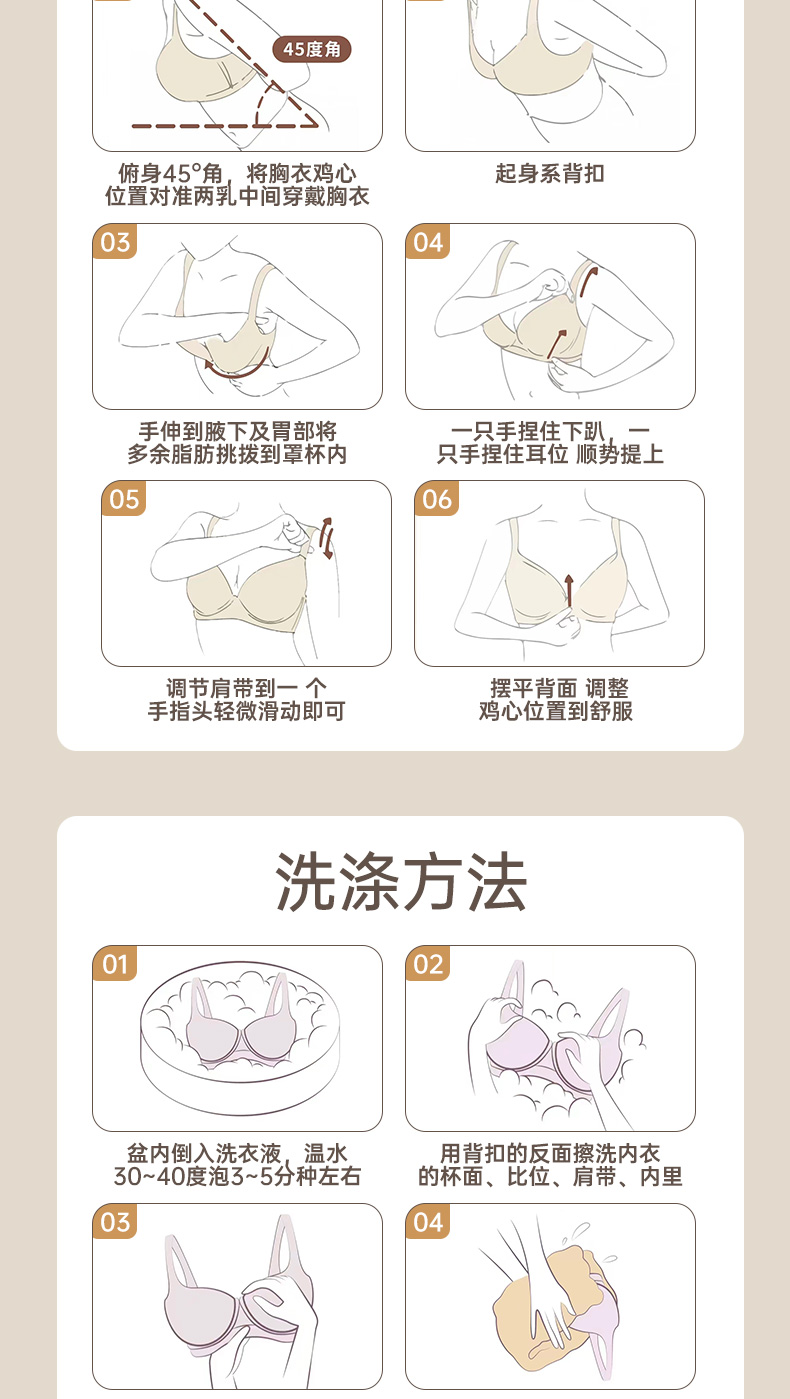 45度角

俯身45°角，将胸衣鸡心位置对准两乳中间穿戴胸衣

起身系背扣

03

手伸到腋下及胃部将多余脂肪挑拨到罩杯内

04

一只手捏住下趴，一只手捏住耳位 顺势提上

05

调节肩带到一 个手指头轻微滑动即可

06

摆平背面 调整鸡心位置到舒服

洗涤方法

01

盆内倒入洗衣液，温水30~40度泡3~5分种左右

02

用背扣的反面擦洗内衣的杯面、比位、肩带、内里

03

04