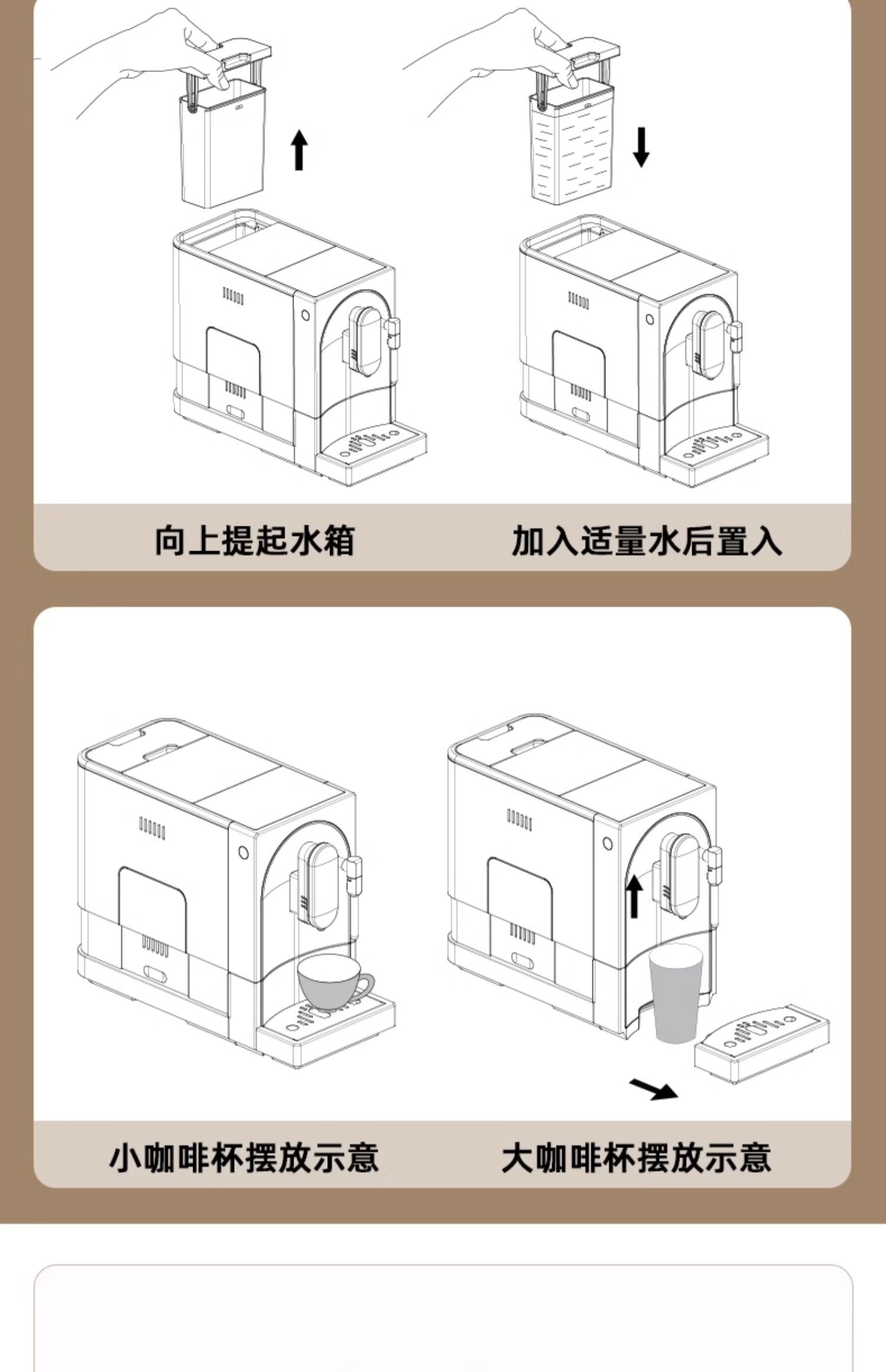 向上提起水箱

加入适量水后置入

小咖啡杯摆放示意

大咖啡杯摆放示意