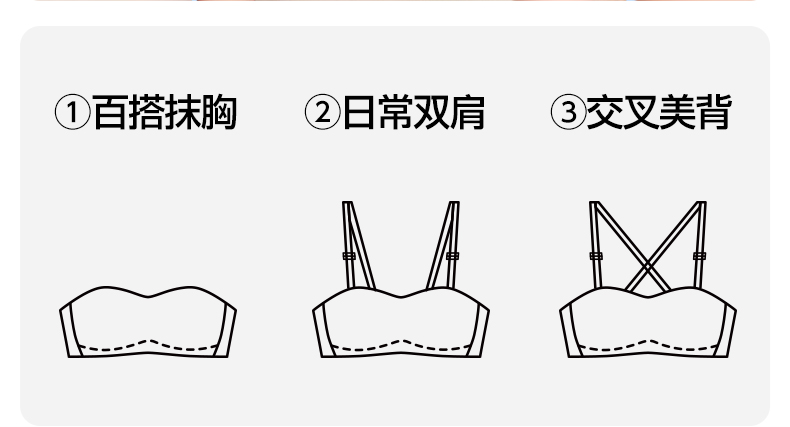 ①百搭抹胸

②日常双肩

③交叉美背