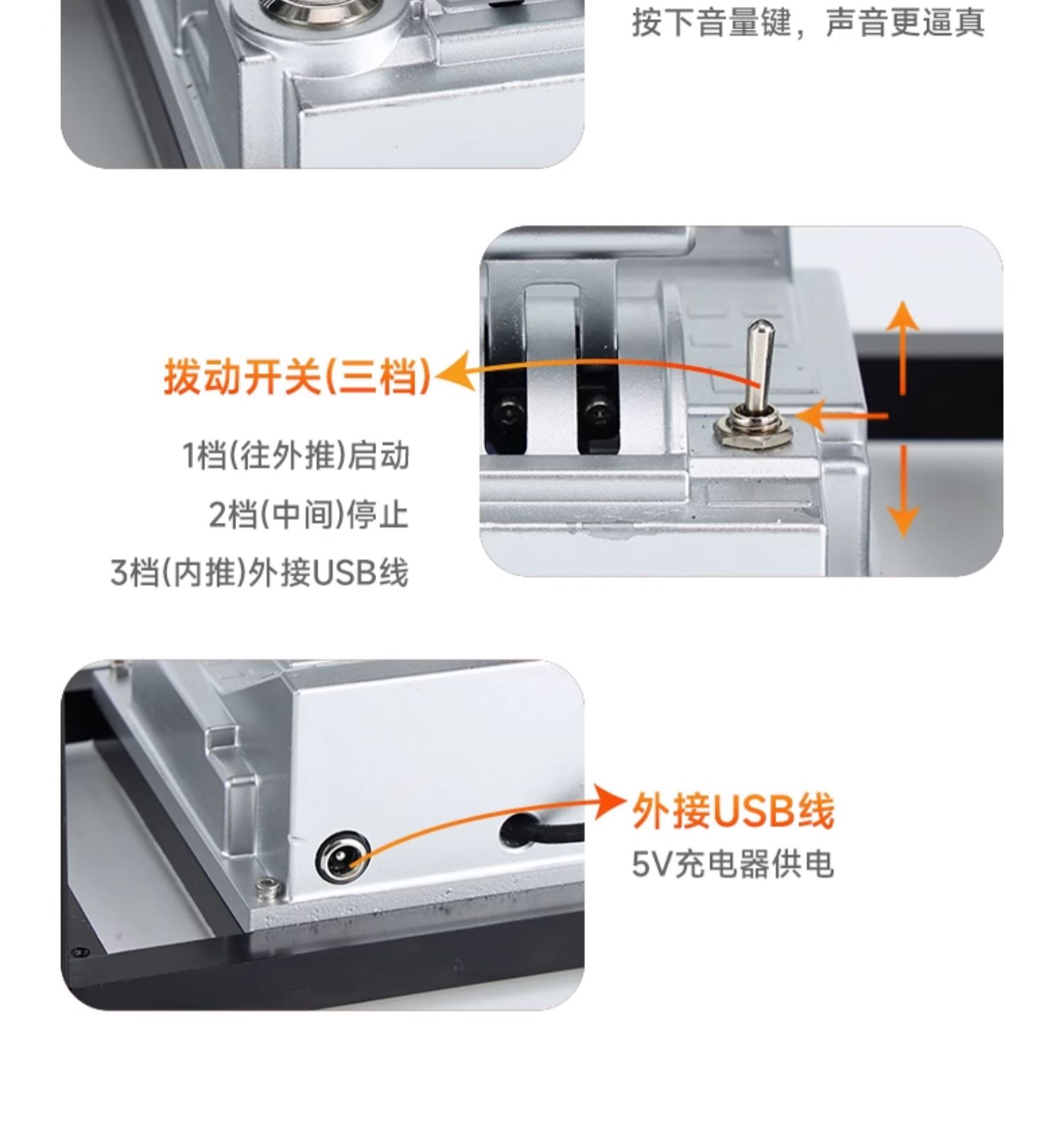 按下音量键，声音更逼真

拨动开关(三档)

1档(往外推)启动
2档(中间)停止
3档(内推)外接USB线

外接USB线
5V充电器供电