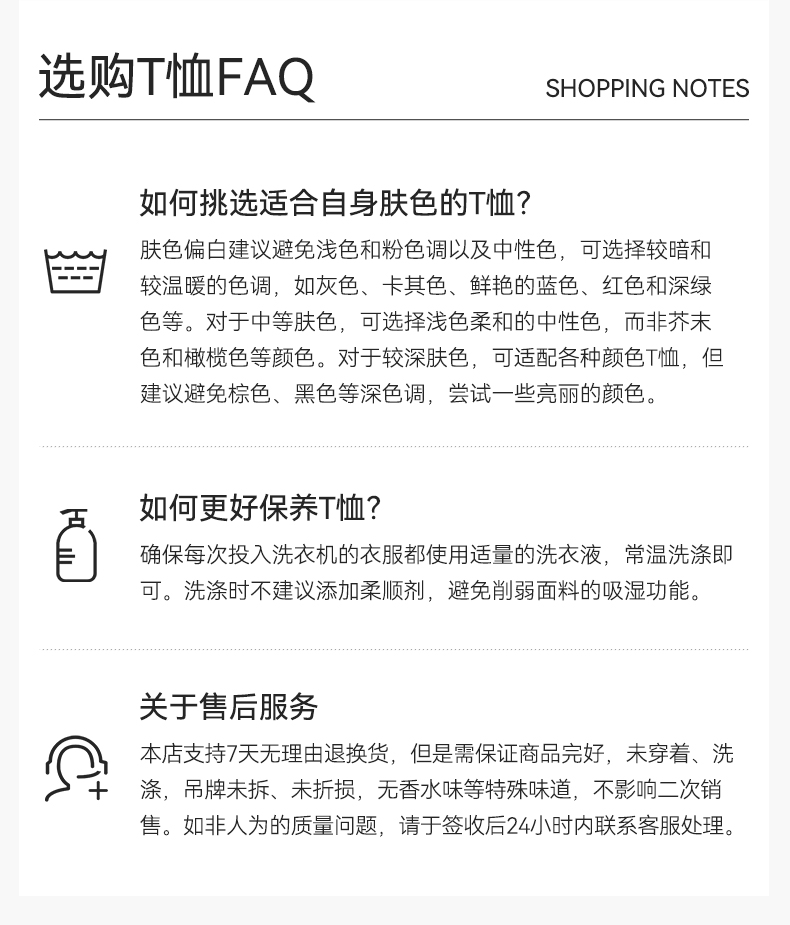 选购T恤FAQ

SHOPPING NOTES

如何挑选适合自身肤色的T恤?

肤色偏白建议避免浅色和粉色调以及中性色，可选择较暗和较温暖的色调，如灰色、卡其色、鲜艳的蓝色、红色和深绿色等。对于中等肤色，可选择浅色柔和的中性色，而非芥末色和橄榄色等颜色。对于较深肤色，可适配各种颜色T恤，但建议避免棕色、黑色等深色调，尝试一些亮丽的颜色。

如何更好保养T恤?

确保每次投入洗衣机的衣服都使用适量的洗衣液，常温洗涤即可。洗涤时不建议添加柔顺剂，避免削弱面料的吸湿功能。

关于售后服务

本店支持7天无理由退换货，但是需保证商品完好，未穿着、洗涤，吊牌未拆、未折损，无香水味等特殊味道，不影响二次销售。如非人为的质量问题，请于签收后24小时内联系客服处理。