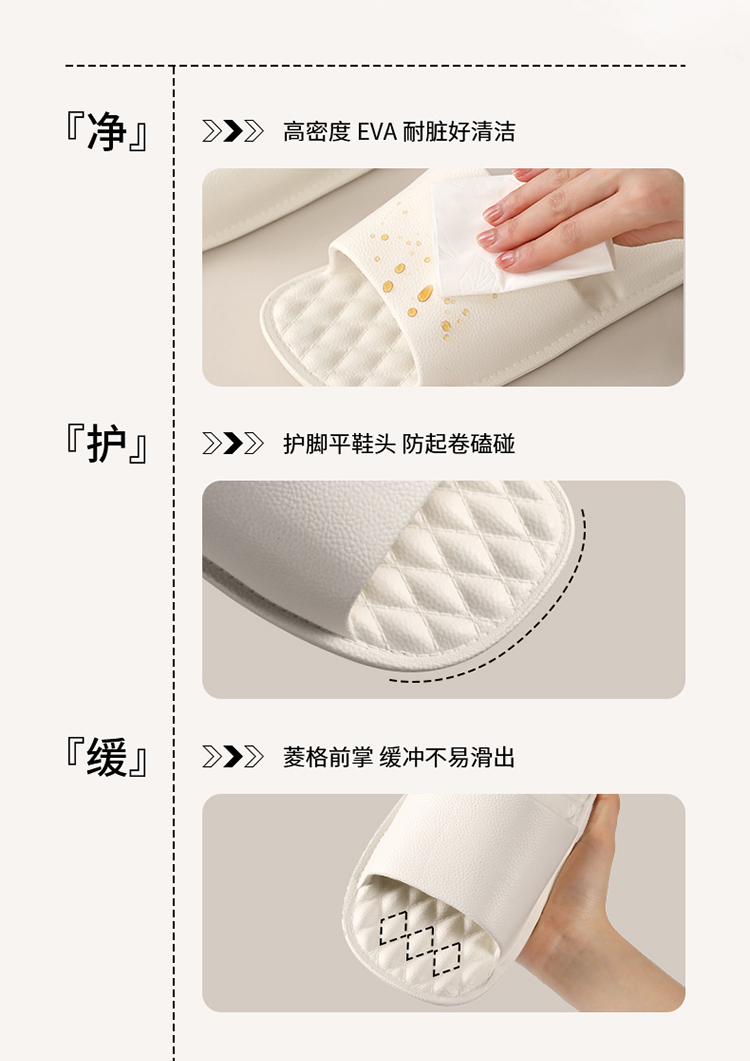 『净』

高密度 EVA 耐脏好清洁

『护』

护脚平鞋头 防起卷磕碰

『缓』

菱格前掌 缓冲不易滑出