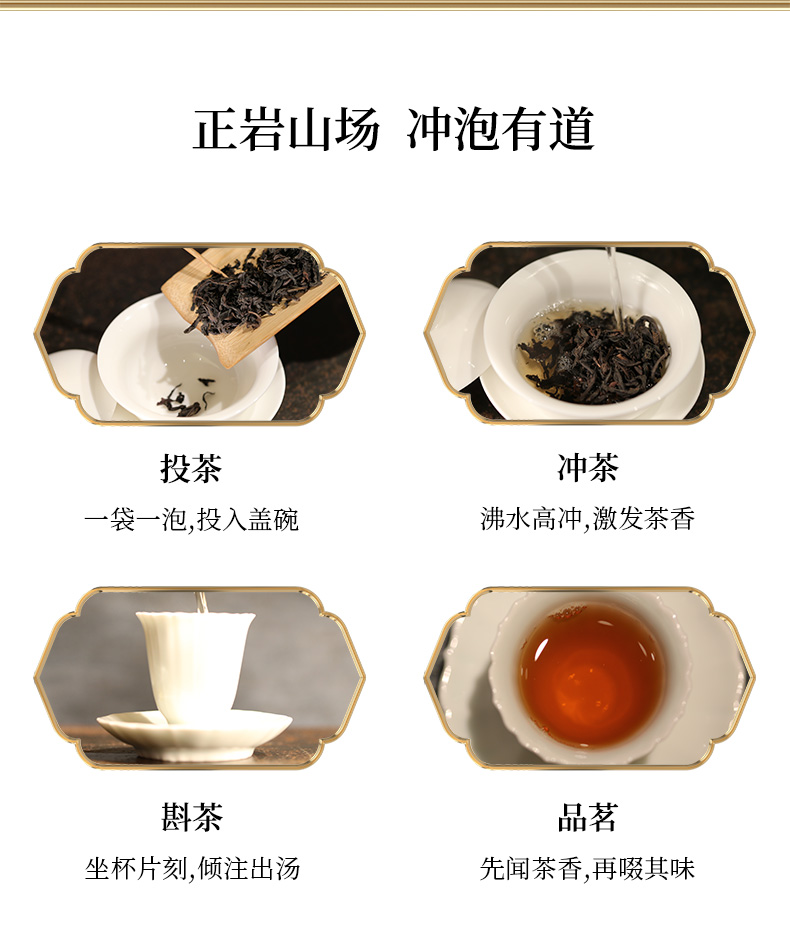 正岩山场 冲泡有道

投茶

一袋一泡,投入盖碗

冲茶

沸水高冲,激发茶香

斟茶

坐杯片刻,倾注出汤

品茗

先闻茶香,再啜其味