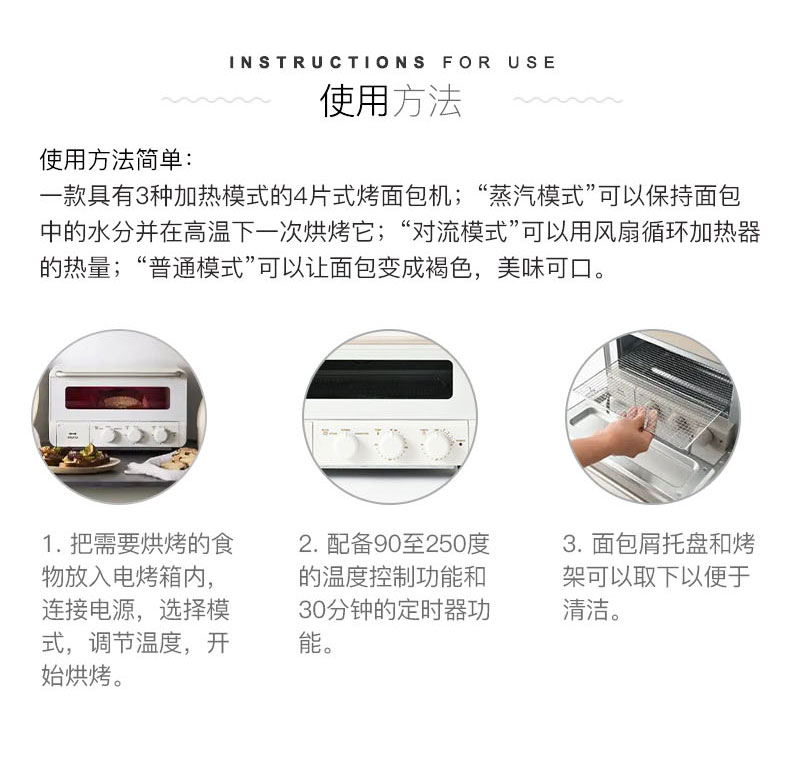 INSTRUCTIONS FOR USE
使用方法

使用方法简单：
一款具有3种加热模式的4片式烤面包机；“蒸汽模式”可以保持面包中的水分并在高温下一次烘烤它；“对流模式”可以用风扇循环加热器的热量；“普通模式”可以让面包变成褐色，美味可口。

1. 把需要烘烤的食物放入电烤箱内，连接电源，选择模式，调节温度，开始烘烤。

2. 配备90至250度的温度控制功能和30分钟的定时器功能。

3. 面包屑托盘和烤架可以取下以便于清洁。