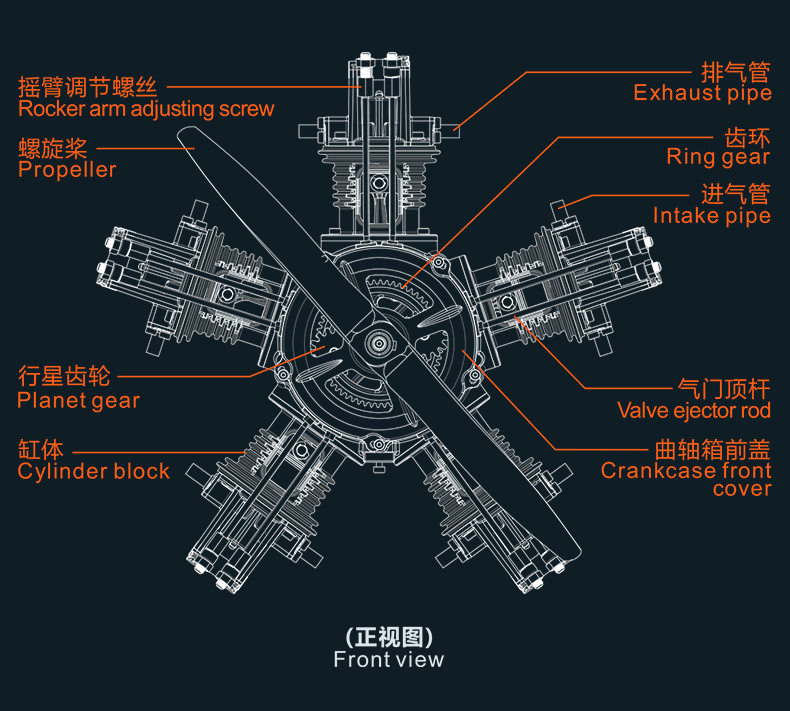 摇臂调节螺丝
Rocker arm adjusting screw

螺旋桨
Propeller

行星齿轮
Planet gear

缸体
Cylinder block

排气管
Exhaust pipe

齿环
Ring gear

进气管
Intake pipe

气门顶杆
Valve ejector rod

曲轴箱前盖
Crankcase front cover

(正视图)
Front view