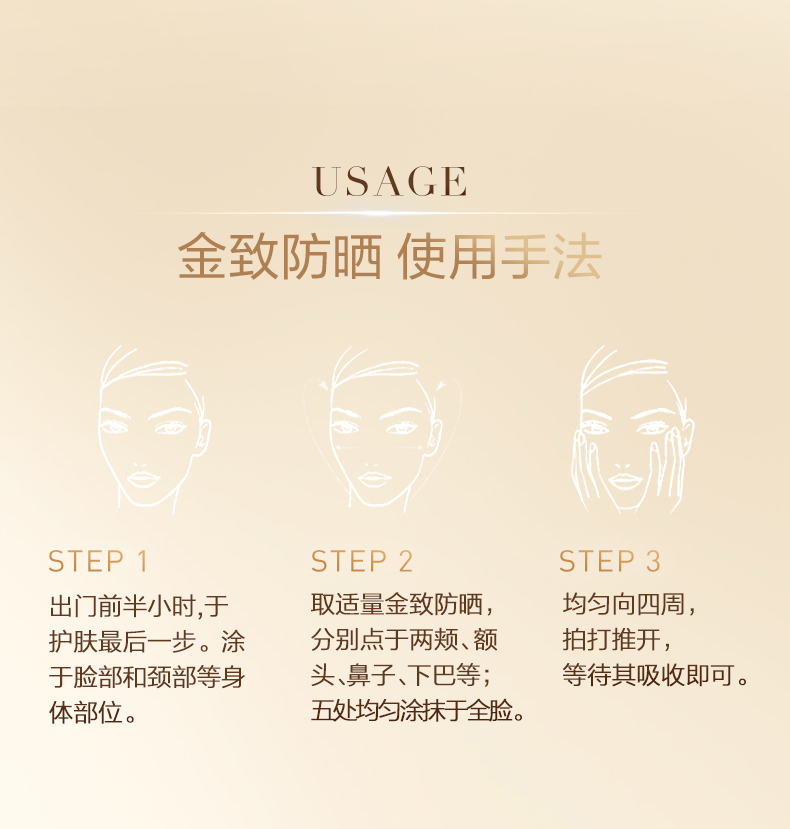 USAGE

金致防晒 使用手法

STEP 1

出门前半小时,于护肤最后一步。涂于脸部和颈部等身体部位。

STEP 2

取适量金致防晒，分别点于两颊、额头、鼻子、下巴等；五处均匀涂抹于全脸。

STEP 3

均匀向四周，拍打推开，等待其吸收即可。