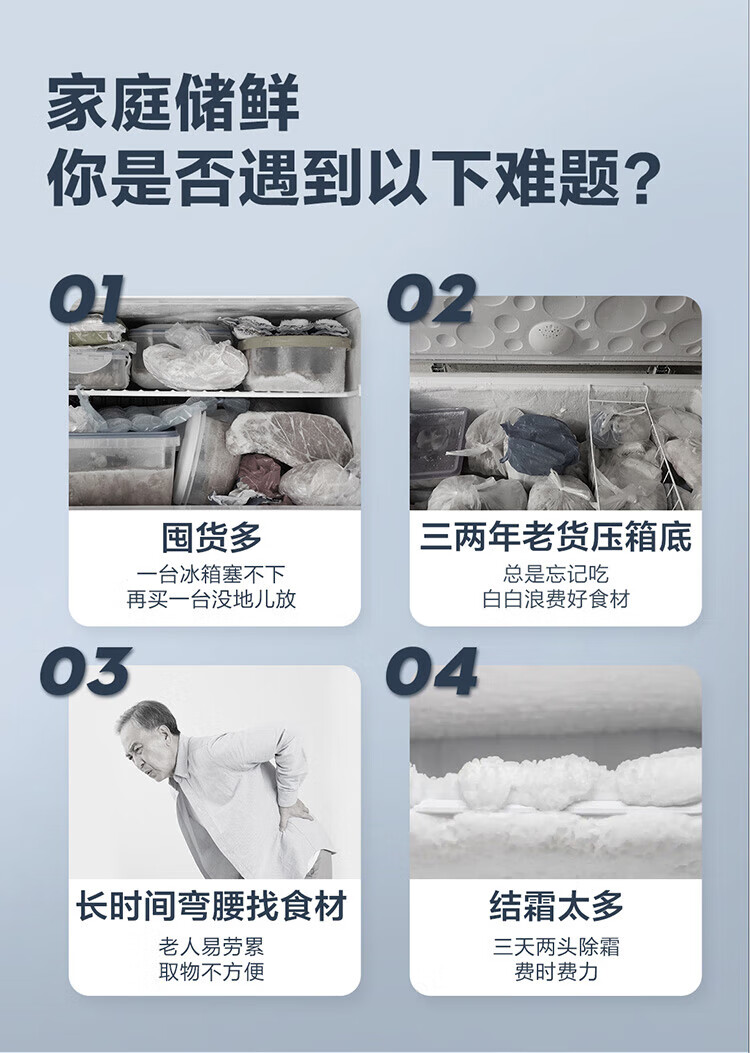 家庭储鲜
你是否遇到以下难题？

01
囤货多
一台冰箱塞不下
再买一台没地儿放

02
三两年老货压箱底
总是忘记吃
白白浪费好食材

03
长时间弯腰找食材
老人易劳累
取物不方便

04
结霜太多
三天两头除霜
费时费力