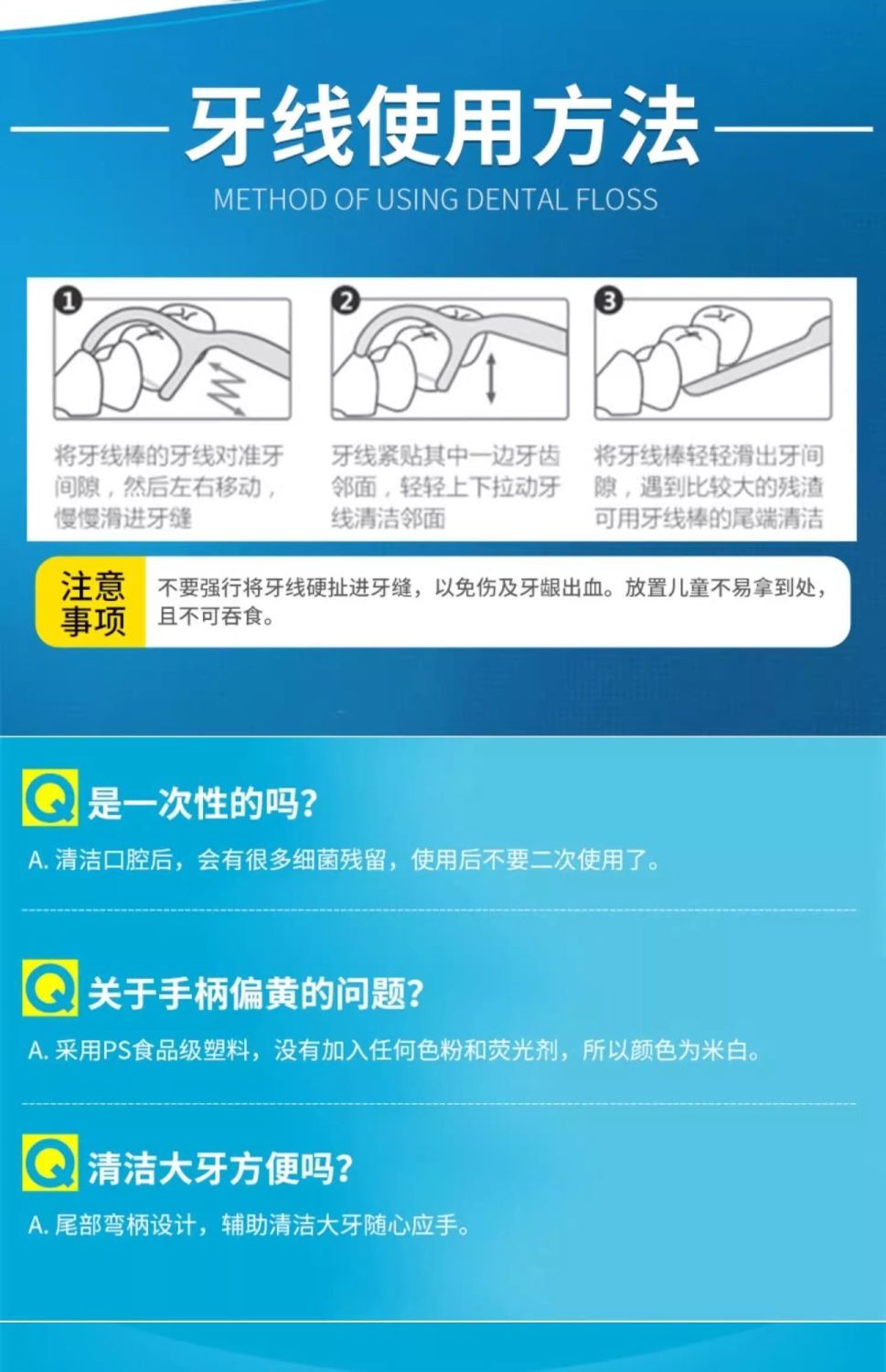 牙线使用方法

METHOD OF USING DENTAL FLOSS

1
将牙线棒的牙线对准牙间隙，然后左右移动，慢慢滑进牙缝

2
牙线紧贴其中一边牙齿邻面，轻轻上下拉动牙线清洁邻面

3
将牙线棒轻轻滑出牙间隙，遇到比较大的残渣可用牙线棒的尾端清洁

注意事项
不要强行将牙线硬扯进牙缝，以免伤及牙龈出血。放置儿童不易拿到处，且不可吞食。

Q 是一次性的吗？
A. 清洁口腔后，会有很多细菌残留，使用后不要二次使用了。

Q 关于手柄偏黄的问题？
A. 采用PS食品级塑料，没有加入任何色粉和荧光剂，所以颜色为米白。

Q 清洁大牙方便吗？
A. 尾部弯柄设计，辅助清洁大牙随心应手。