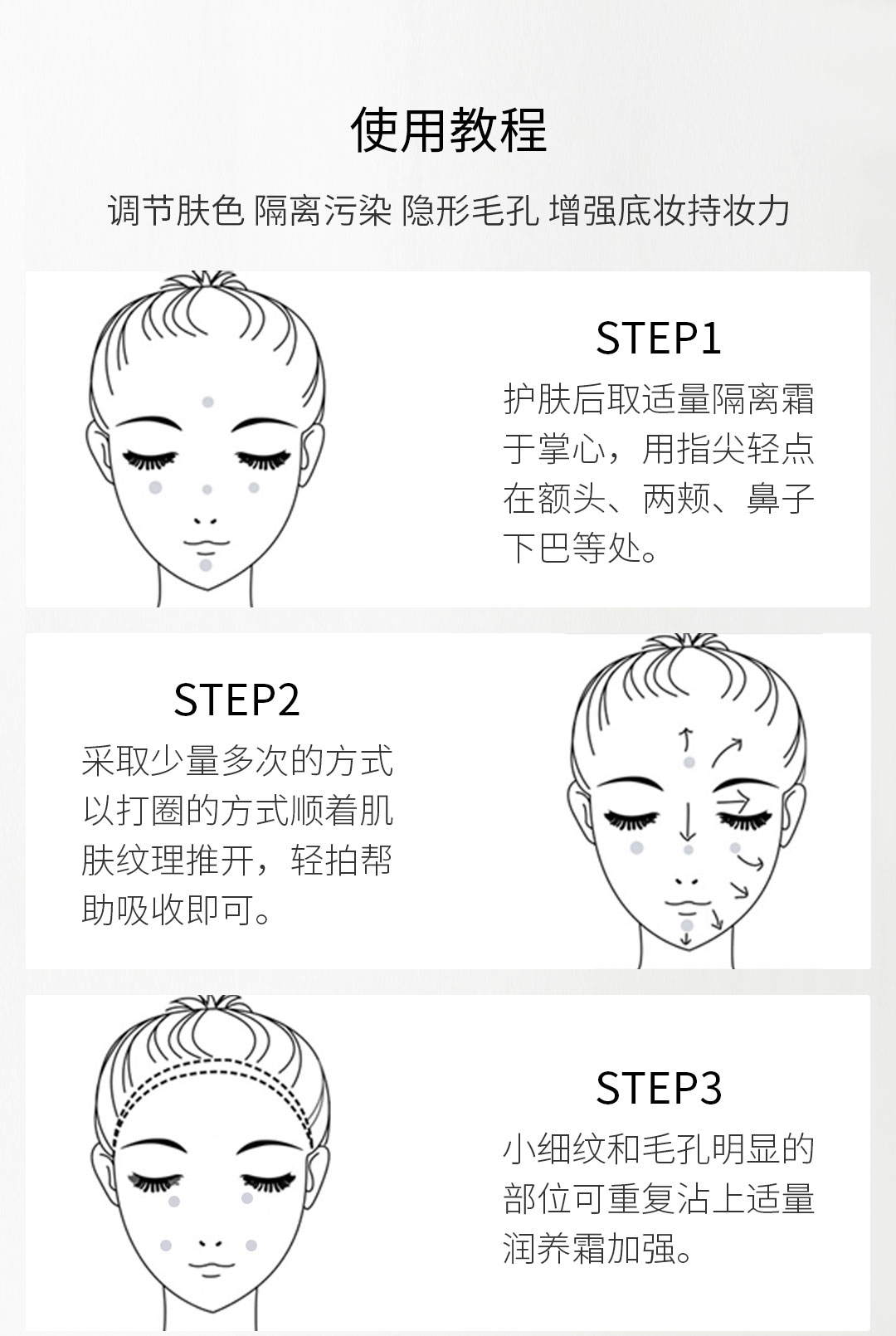 使用教程

调节肤色 隔离污染 隐形毛孔 增强底妆持妆力

STEP1

护肤后取适量隔离霜于掌心，用指尖轻点在额头、两颊、鼻子下巴等处。

STEP2

采取少量多次的方式以打圈的方式顺着肌肤纹理推开，轻拍帮助吸收即可。

STEP3

小细纹和毛孔明显的部位可重复沾上适量润养霜加强。