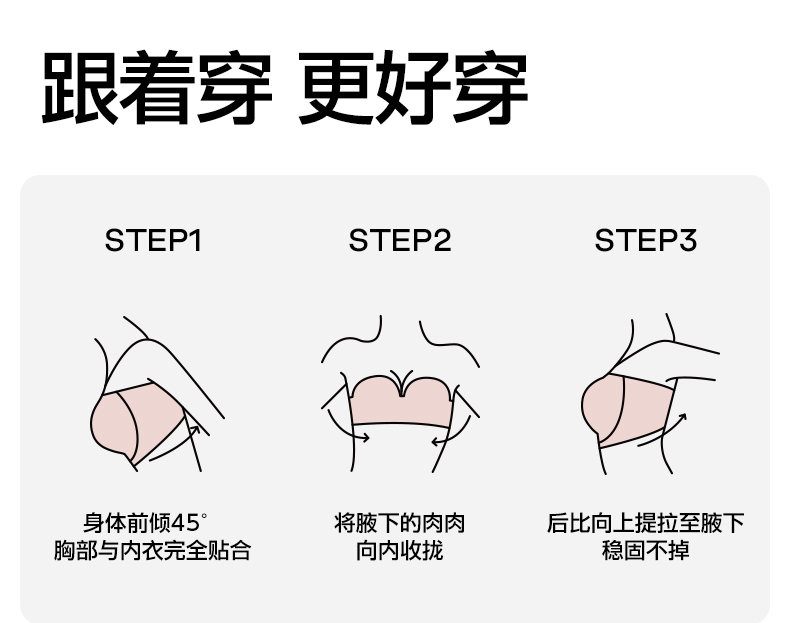 跟着穿 更好穿

STEP1

身体前倾45°
胸部与内衣完全贴合

STEP2

将腋下的肉肉
向内收拢

STEP3

后比向上提拉至腋下
稳固不掉