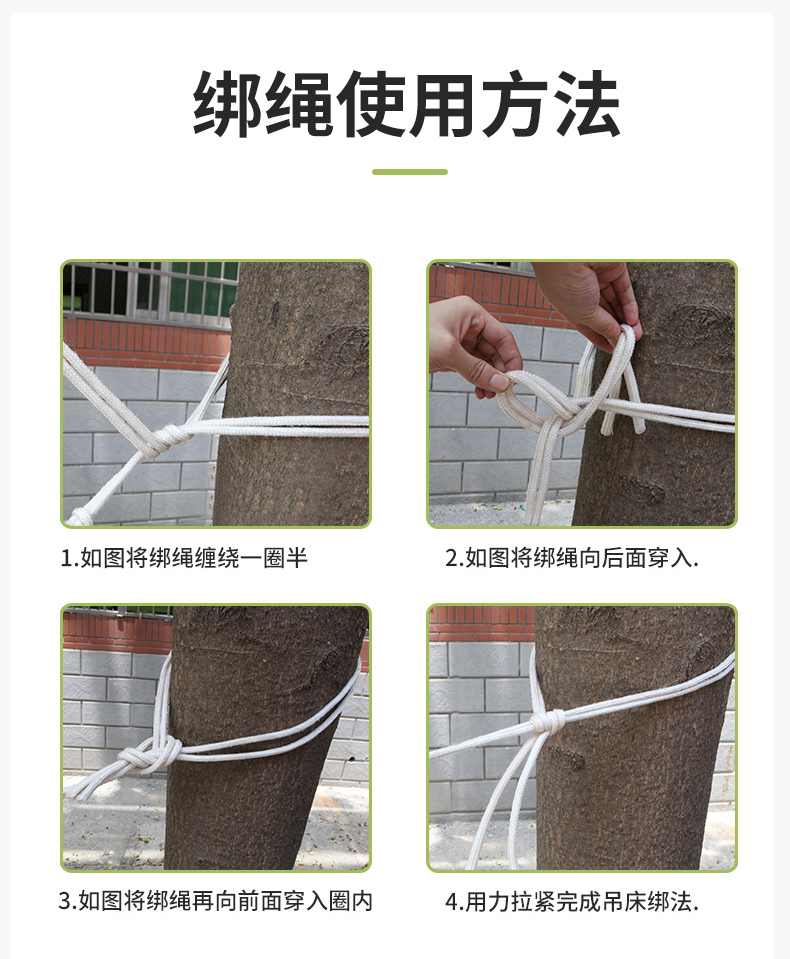 绑绳使用方法

1.如图将绑绳缠绕一圈半

2.如图将绑绳向后面穿入.

3.如图将绑绳再向前面穿入圈内

4.用力拉紧完成吊床绑法.