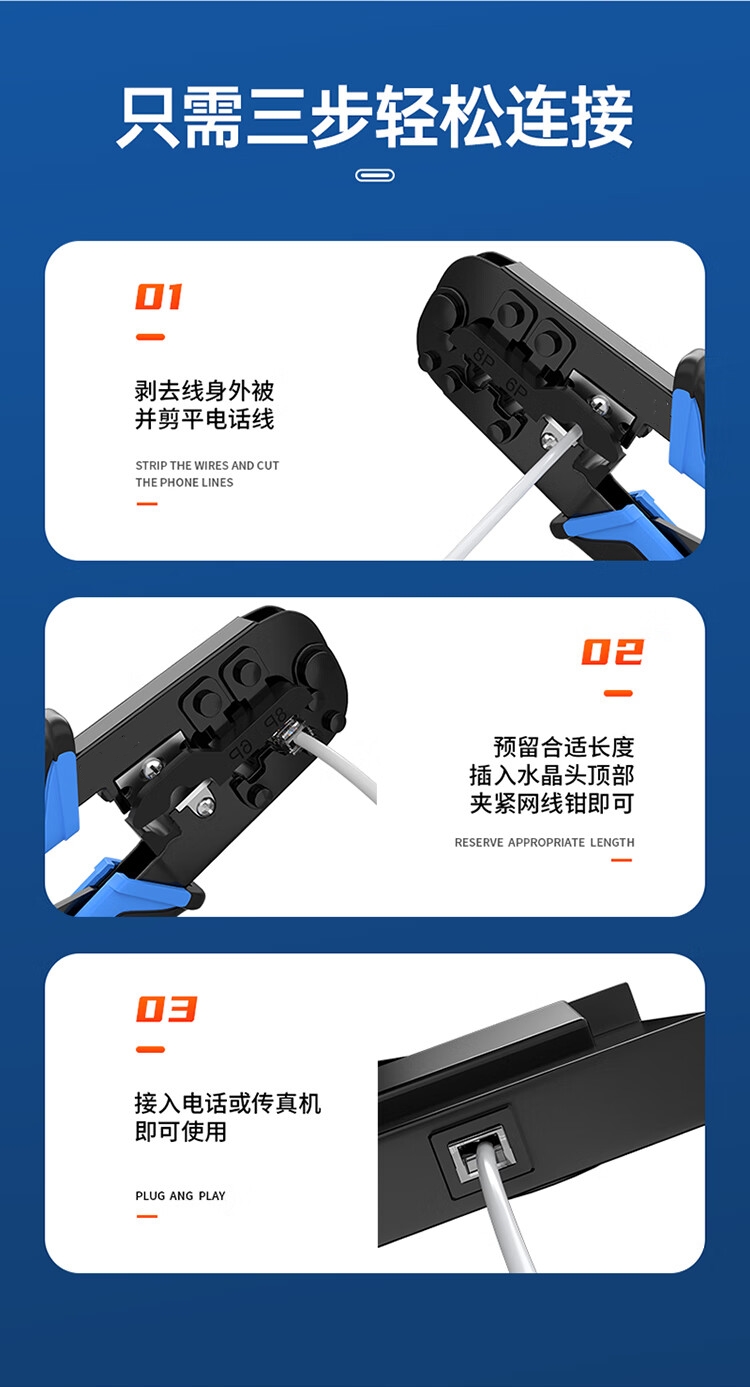 只需三步轻松连接

01

剥去线身外被
并剪平电话线

STRIP THE WIRES AND CUT THE PHONE LINES

8P 6P

02

预留合适长度
插入水晶头顶部
夹紧网线钳即可

RESERVE APPROPRIATE LENGTH

8P 6P

03

接入电话或传真机
即可使用

PLUG ANG PLAY