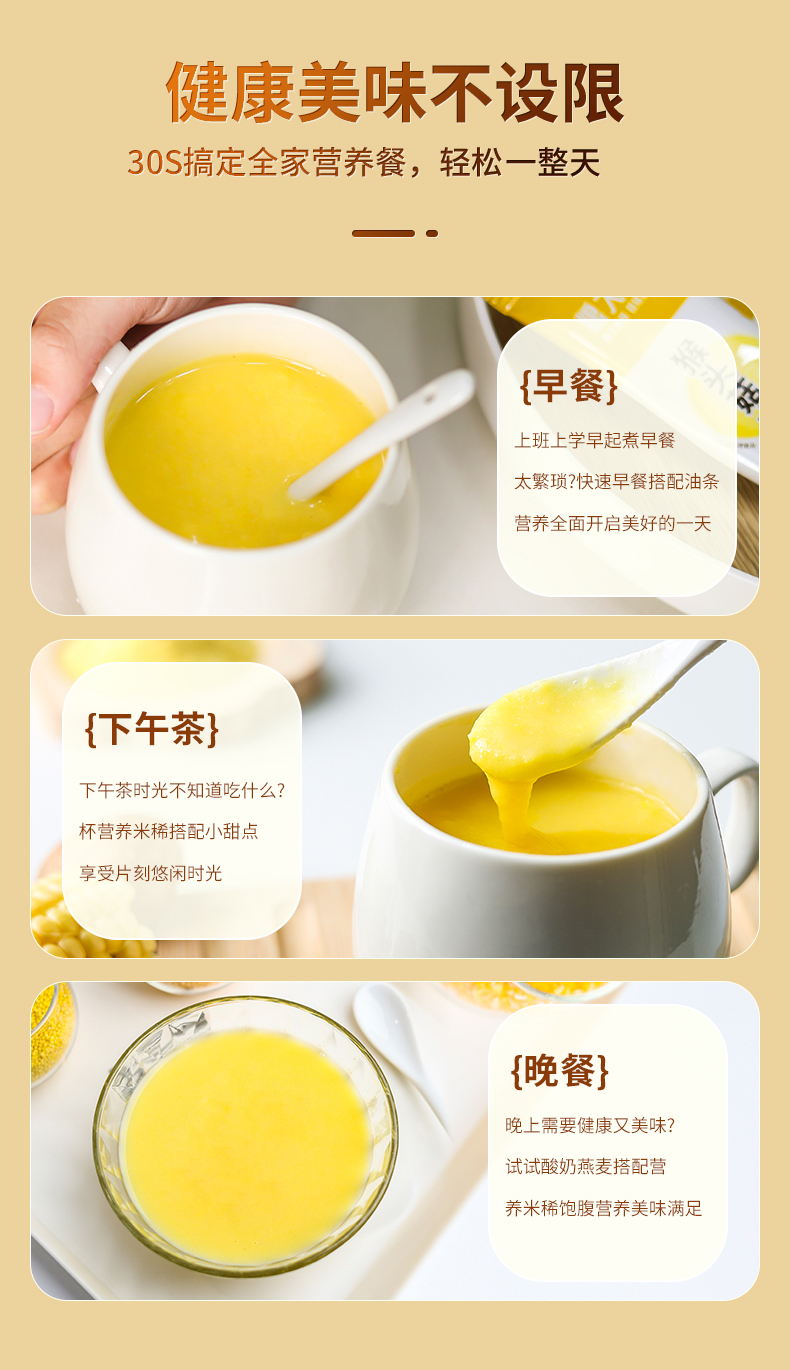 健康美味不设限

30S搞定全家营养餐，轻松一整天

{早餐}

上班上学早起煮早餐

太繁琐?快速早餐搭配油条

营养全面开启美好的一天

{下午茶}

下午茶时光不知道吃什么?

杯营养米稀搭配小甜点

享受片刻悠闲时光

{晚餐}

晚上需要健康又美味?

试试酸奶燕麦搭配营

养米稀饱腹营养美味满足