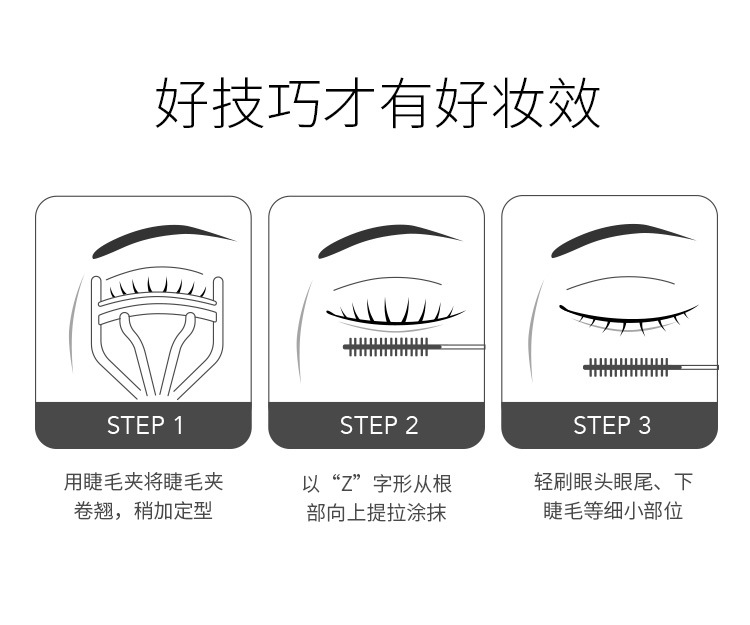 好技巧才有好妆效

STEP 1

用睫毛夹将睫毛夹卷翘，稍加定型

STEP 2

以“Z”字形从根部向上提拉涂抹

STEP 3

轻刷眼头眼尾、下睫毛等细小部位