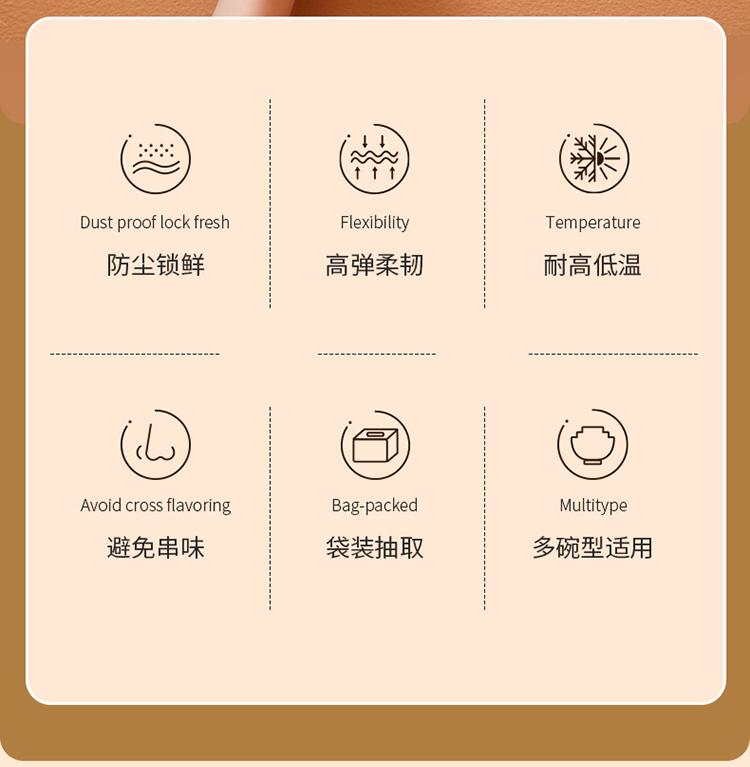 Dust proof lock fresh
防尘锁鲜

Flexibility
高弹柔韧

Temperature
耐高低温

Avoid cross flavoring
避免串味

Bag-packed
袋装抽取

Multitype
多碗型适用