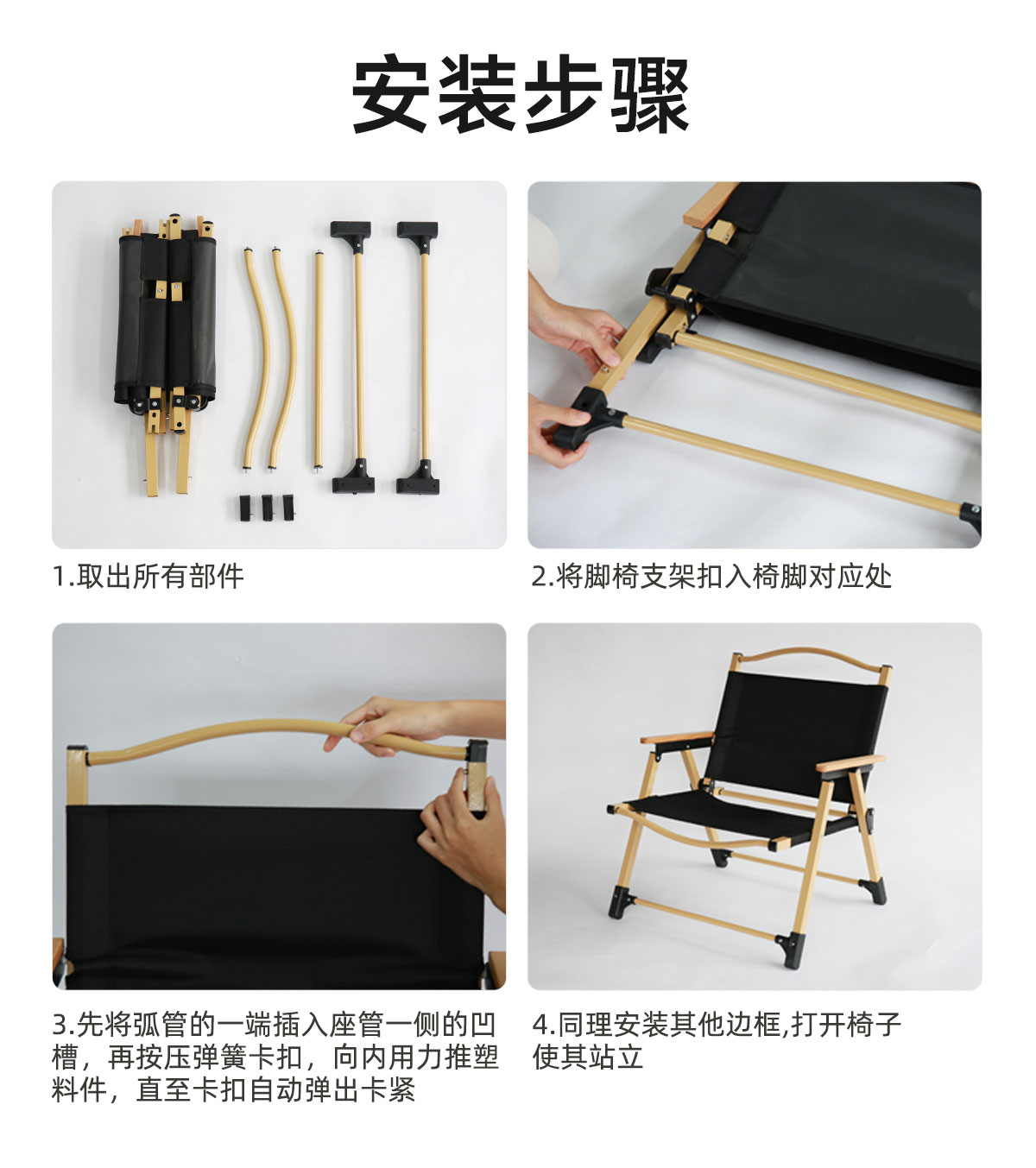 安装步骤

1.取出所有部件

2.将脚椅支架扣入椅脚对应处

3.先将弧管的一端插入座管一侧的凹槽，再按压弹簧卡扣，向内用力推塑料件，直至卡扣自动弹出卡紧

4.同理安装其他边框,打开椅子使其站立