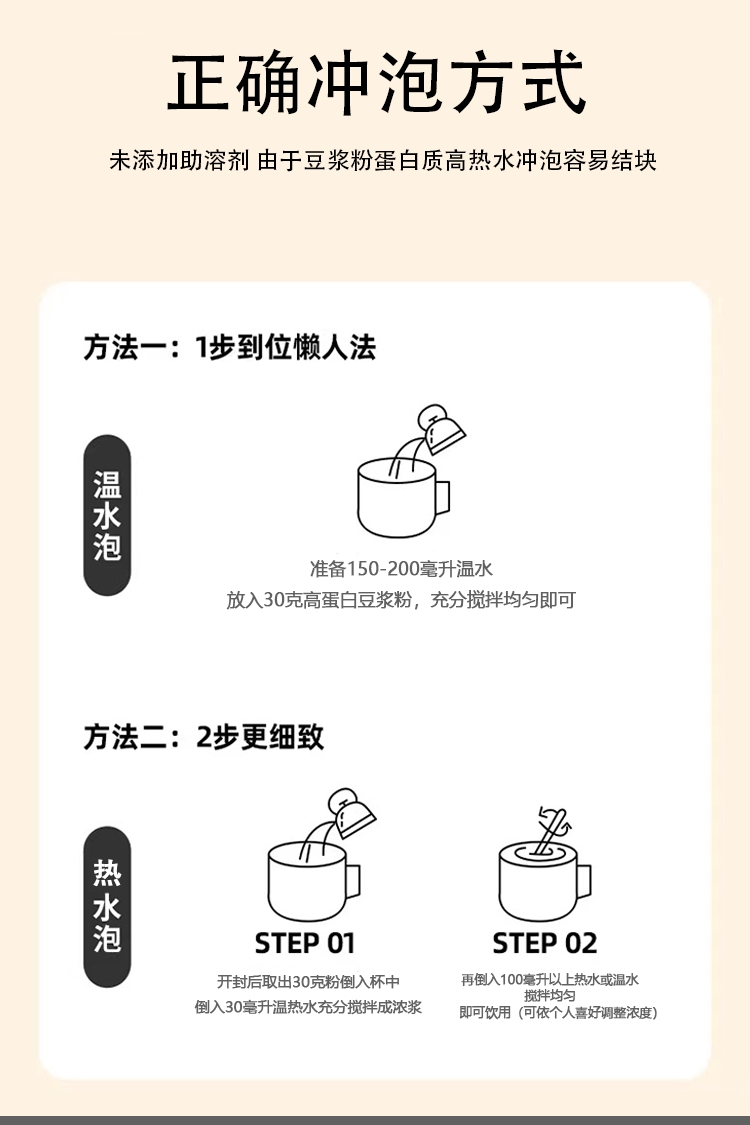 正确冲泡方式

未添加助溶剂 由于豆浆粉蛋白质高热水冲泡容易结块

方法一：1步到位懒人法

温水泡

准备150-200毫升温水
放入30克高蛋白豆浆粉，充分搅拌均匀即可

方法二：2步更细致

热水泡

STEP 01

开封后取出30克粉倒入杯中
倒入30毫升温热水充分搅拌成浓浆

STEP 02

再倒入100毫升以上热水或温水
搅拌均匀
即可饮用（可依个人喜好调整浓度）