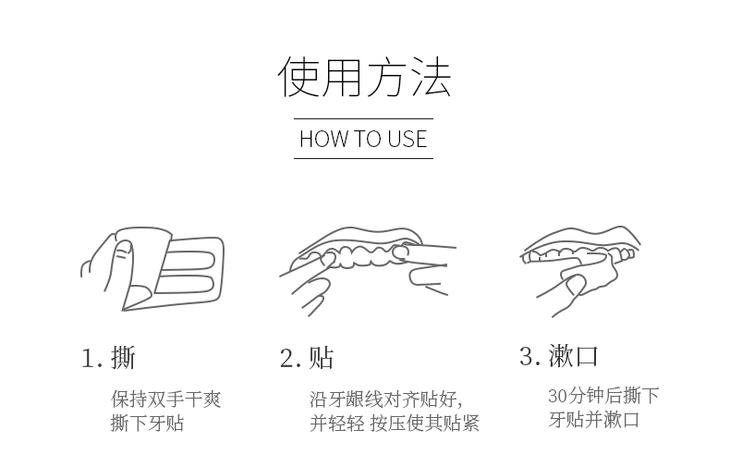 使用方法

HOW TO USE

1. 撕

保持双手干爽
撕下牙贴

2. 贴

沿牙龈线对齐贴好，
并轻轻 按压使其贴紧

3. 漱口

30分钟后撕下
牙贴并漱口